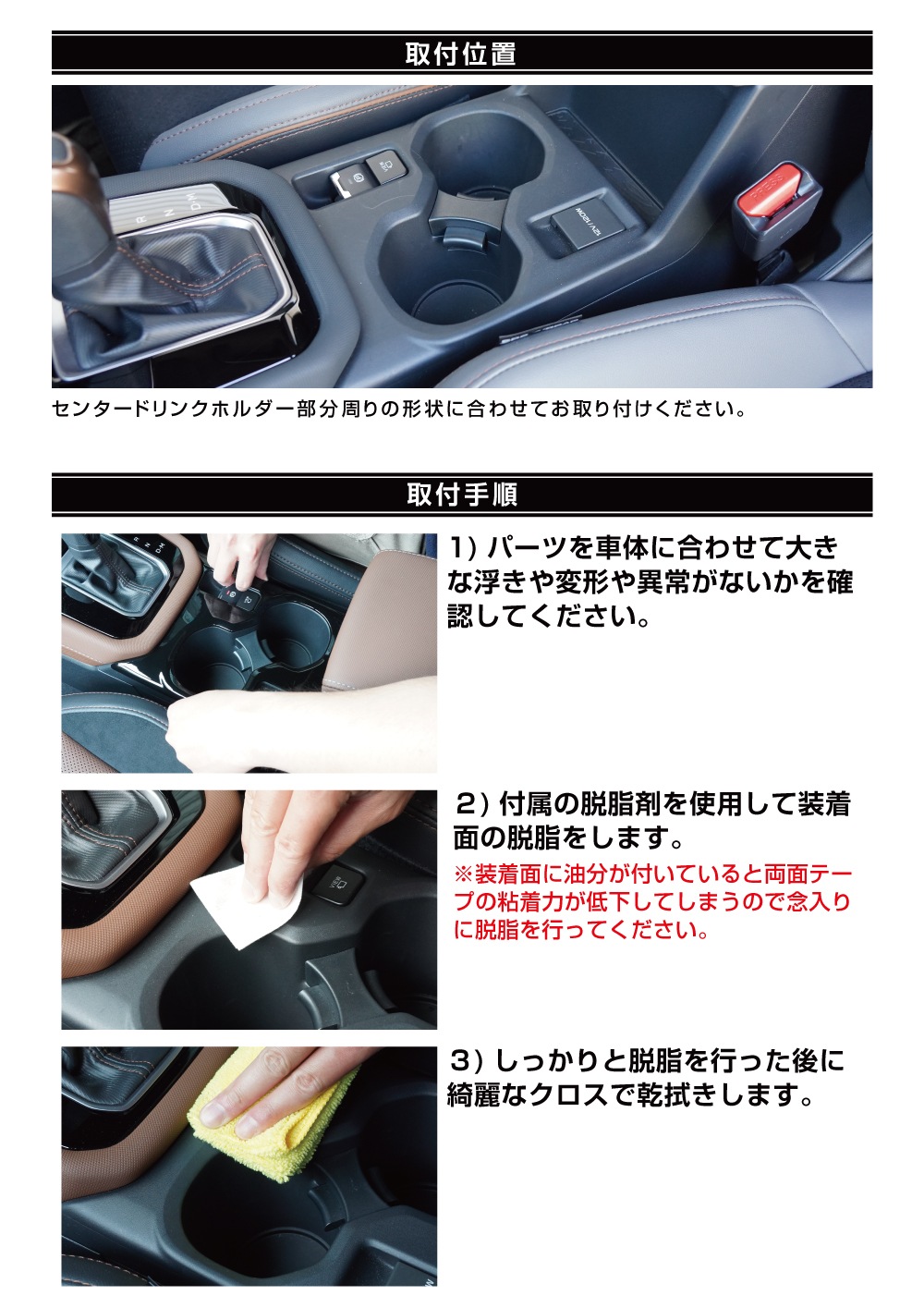 取付位置

センタードリンクホルダー部分周りの形状に合わせてお取り付けください。

取付手順

1) パーツを車体に合わせて大きな浮きや変形や異常がないかを確認してください。

2) 付属の脱脂剤を使用して装着面の脱脂をします。

※装着面に油分が付いていると両面テープの粘着力が低下してしまうので念入りに脱脂を行ってください。

3) しっかりと脱脂を行った後に綺麗なクロスで乾拭きします。