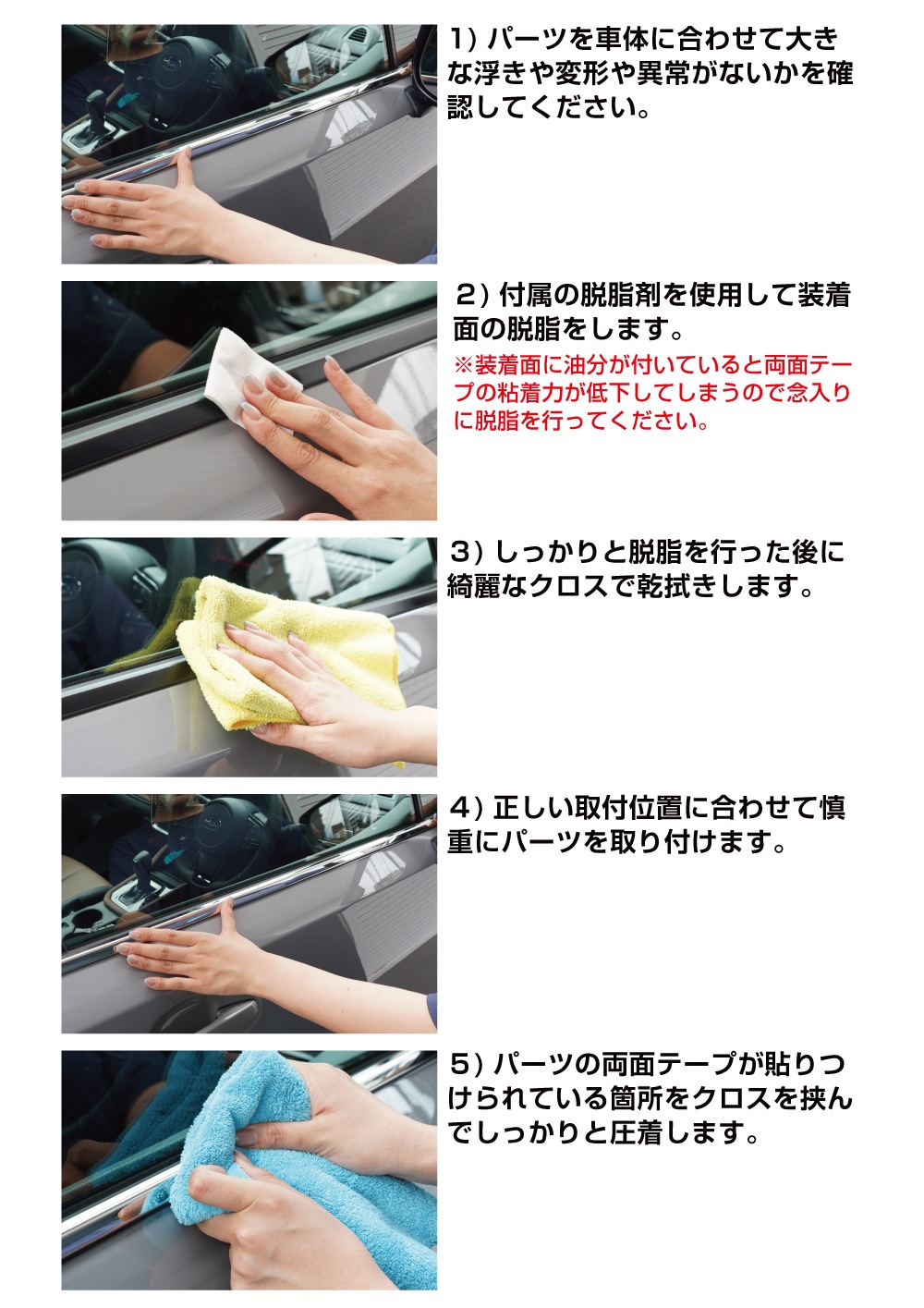 1) パーツを車体に合わせて大きな浮きや変形や異常がないかを確認してください。

2) 付属の脱脂剤を使用して装着面の脱脂をします。
※装着面に油分が付いていると両面テープの粘着力が低下してしまうので念入りに脱脂を行ってください。

3) しっかりと脱脂を行った後に綺麗なクロスで乾拭きします。

4) 正しい取付位置に合わせて慎重にパーツを取り付けます。

5) パーツの両面テープが貼りつけられている箇所をクロスを挟んでしっかりと圧着します。