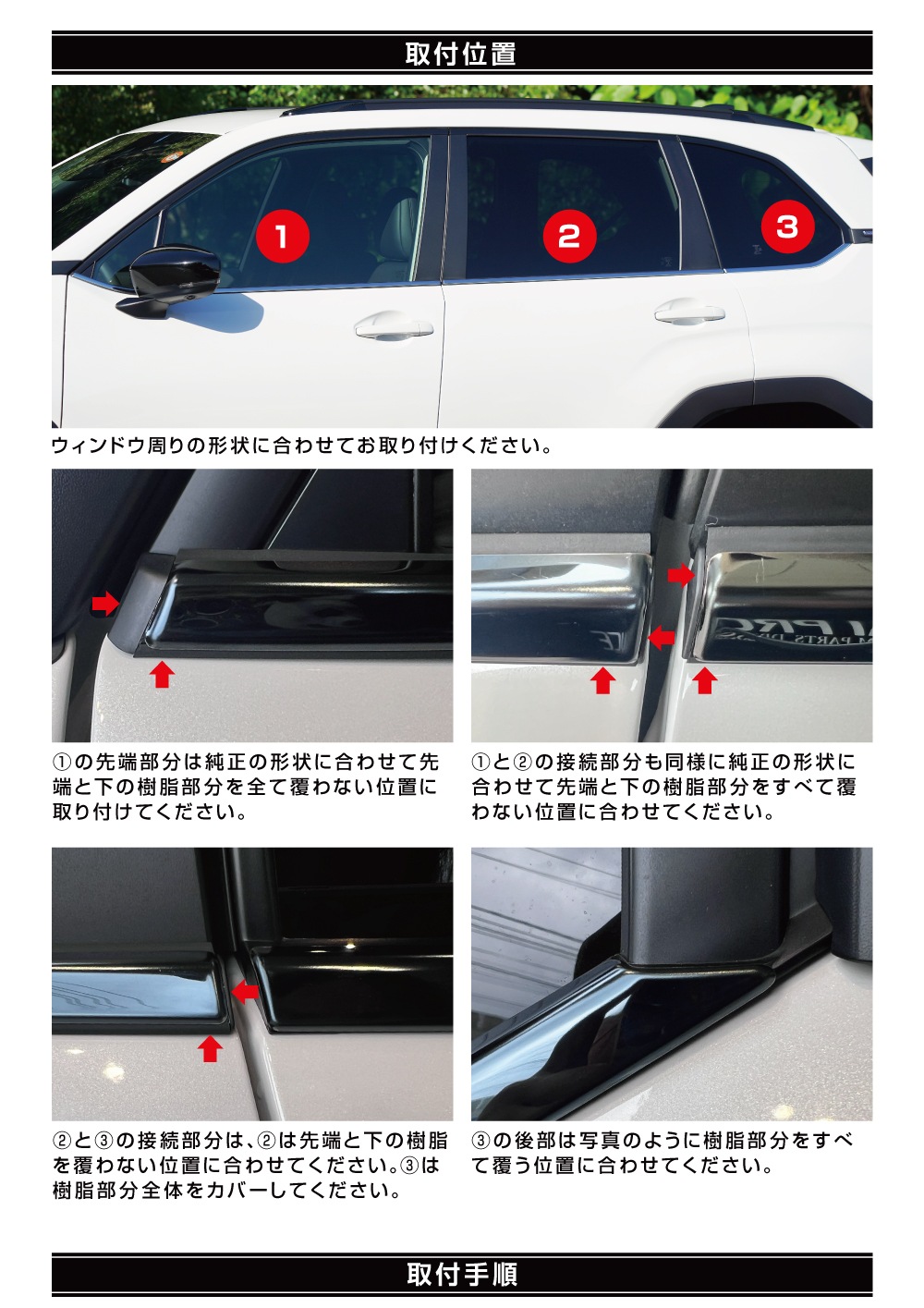 取付位置

1

2

3

ウィンドウ周りの形状に合わせてお取り付けください。

①の先端部分は純正の形状に合わせて先端と下の樹脂部分を全て覆わない位置に取り付けてください。

①と②の接続部分も同様に純正の形状に合わせて先端と下の樹脂部分をすべて覆わない位置に合わせてください。

②と③の接続部分は、②は先端と下の樹脂を覆わない位置に合わせてください。③は樹脂部分全体をカバーしてください。

③の後部は写真のように樹脂部分をすべて覆う位置に合わせてください。

取付手順