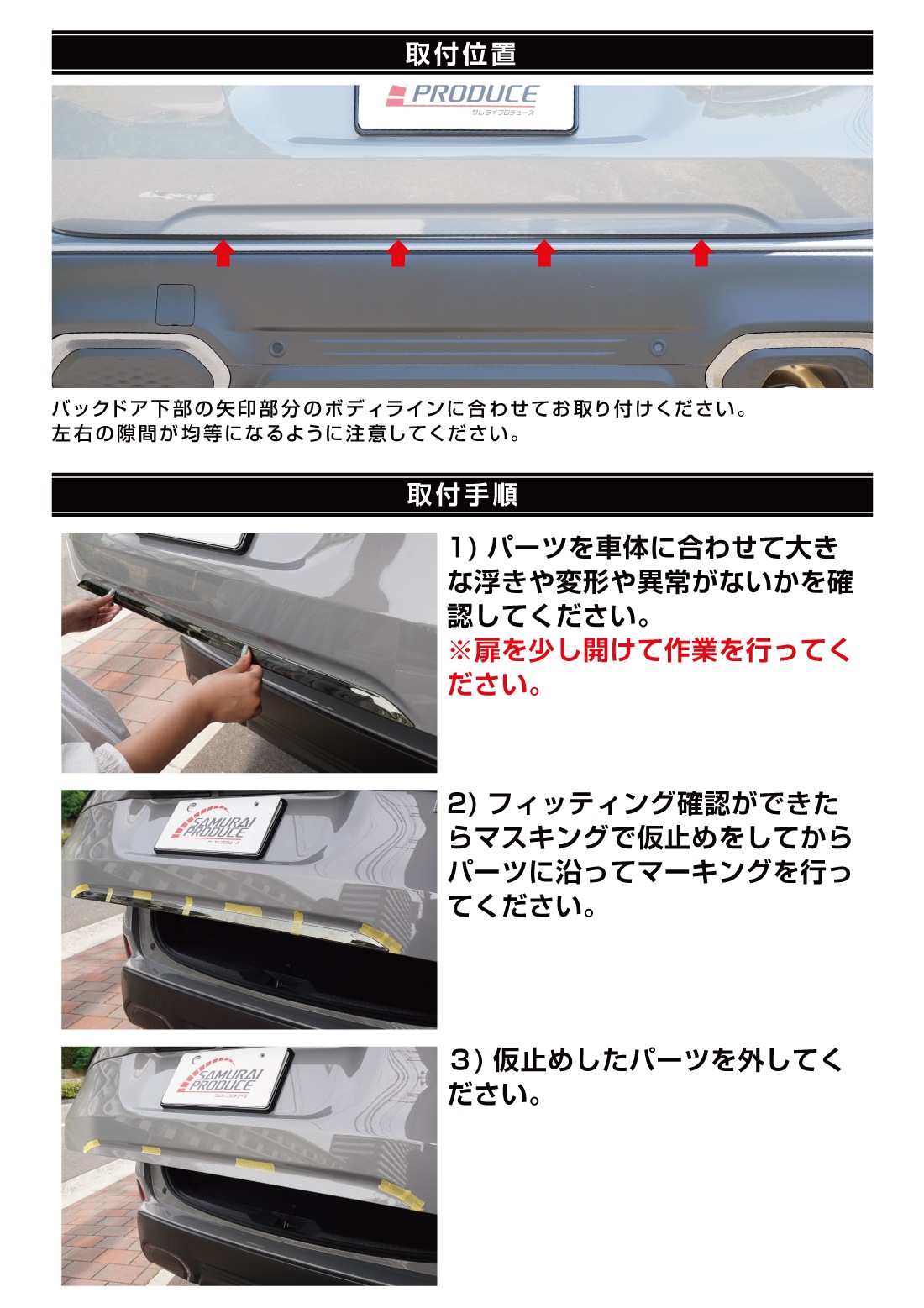 取付位置

PRODUCE
サムライプロデュース

バックドア下部の矢印部分のボディラインに合わせてお取り付けください。
左右の隙間が均等になるように注意してください。

取付手順

1) パーツを車体に合わせて大きな浮きや変形や異常がないかを確認してください。
※扉を少し開けて作業を行ってください。

SAMURAI PRODUCE
サムライプロデュース

2) フィッティング確認ができたらマスキングで仮止めをしてからパーツに沿ってマーキングを行ってください。

SAMURAI PRODUCE
サムライプロデュース

3) 仮止めしたパーツを外してください。