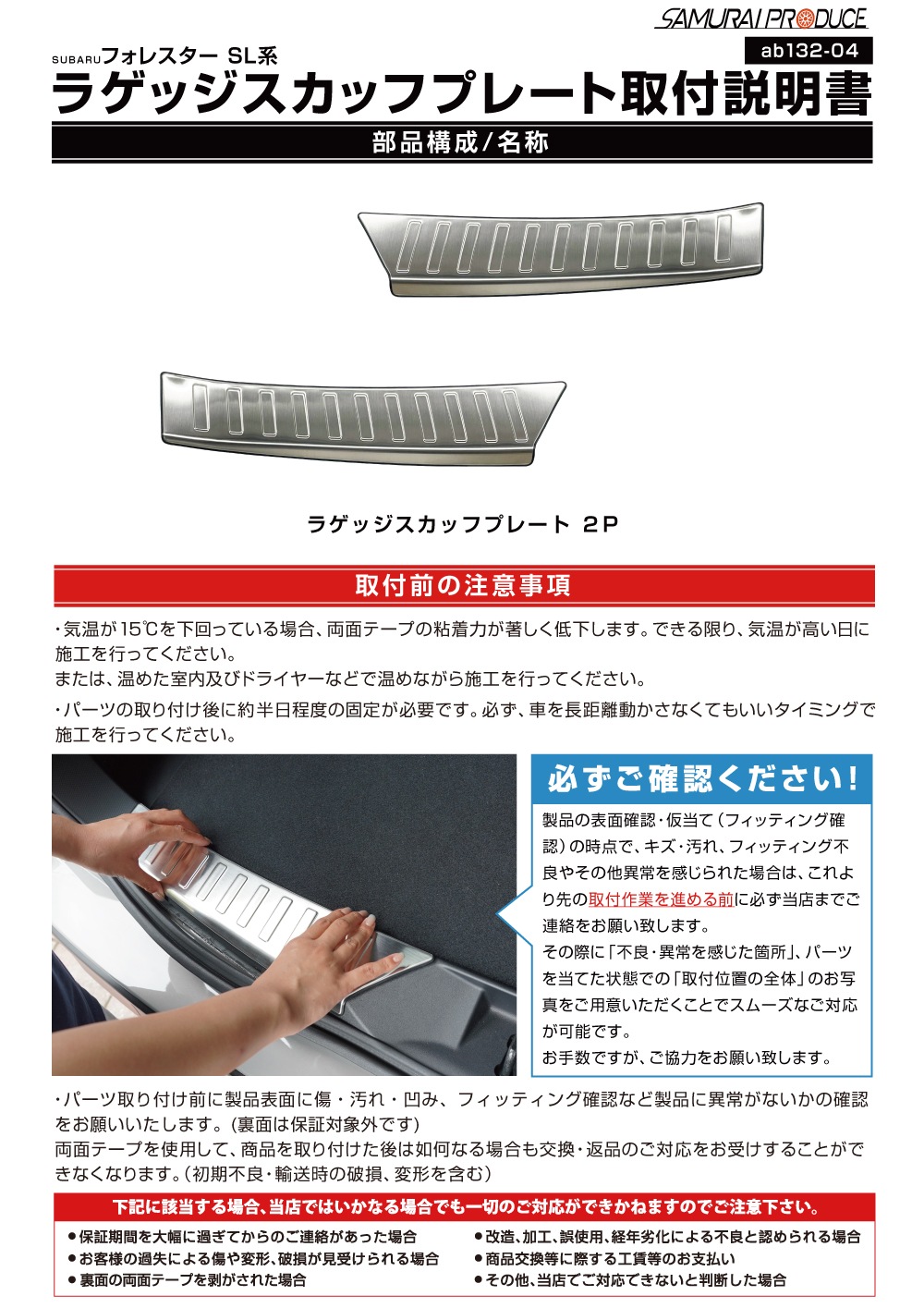 SAMURAI PRODUCE

ab132-04

SUBARUフォレスター SL系

ラゲッジスカッフプレート取付説明書

部品構成/名称

ラゲッジスカッフプレート　2P

取付前の注意事項

・気温が15℃を下回っている場合、両面テープの粘着力が著しく低下します。できる限り、気温が高い日に施工を行ってください。
または、温めた室内及びドライヤーなどで温めながら施工を行ってください。

・パーツの取り付け後に約半日程度の固定が必要です。必ず、車を長距離動かさなくてもいいタイミングで施工を行ってください。

必ずご確認ください！

製品の表面確認・仮当て（フィッティング確認）の時点で、キズ・汚れ、フィッティング不良やその他異常を感じられた場合は、これより先の取付作業を進める前に必ず当店までご連絡をお願い致します。
その際に「不良・異常を感じた箇所」、パーツを当てた状態での「取付位置の全体」のお写真をご用意いただくことでスムーズなご対応が可能です。
お手数ですが、ご協力をお願い致します。

・パーツ取り付け前に製品表面に傷・汚れ・凹み、フィッティング確認など製品に異常がないかの確認をお願いいたします。（裏面は保証対象外です）
両面テープを使用して、商品を取り付けた後は如何なる場合も交換・返品のご対応をお受けすることができなくなります。（初期不良・輸送時の破損、変形を含む）

下記に該当する場合、当店ではいかなる場合でも一切のご対応ができかねますのでご注意下さい。

●保証期間を大幅に過ぎてからのご連絡があった場合
●お客様の過失による傷や変形、破損が見受けられる場合
●裏面の両面テープを剥がされた場合

●改造、加工、誤使用、経年劣化による不良と認められる場合
●商品交換等に際する工賃等のお支払い
●その他、当店でご対応できないと判断した場合