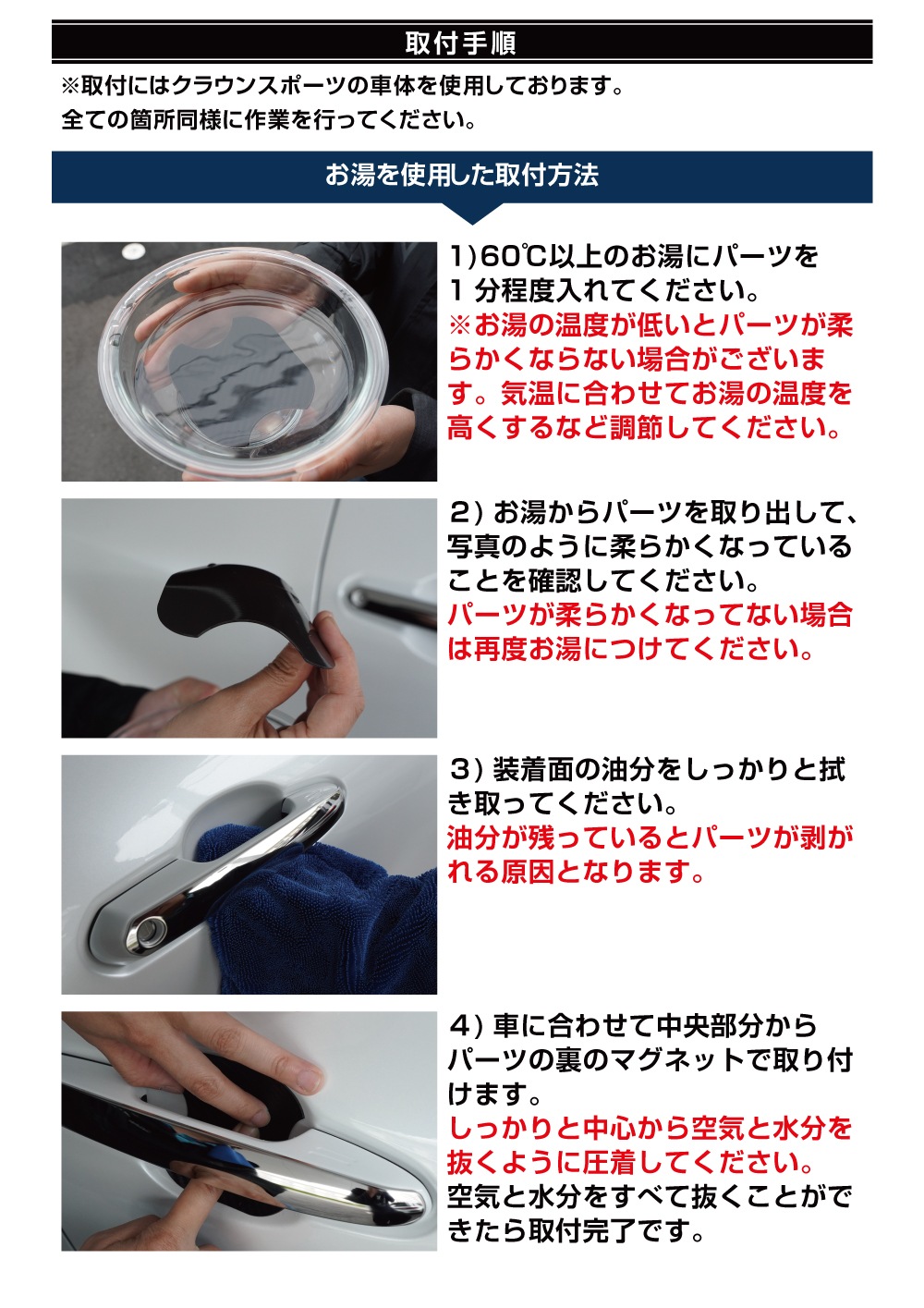 取付手順

※取付にはクラウンスポーツの車体を使用しております。
全ての箇所同様に作業を行ってください。

お湯を使用した取付方法

1)60℃以上のお湯にパーツを1分程度入れてください。
※お湯の温度が低いとパーツが柔らかくならない場合がございます。気温に合わせてお湯の温度を高くするなど調節してください。

2) お湯からパーツを取り出して、写真のように柔らかくなっていることを確認してください。
パーツが柔らかくなってない場合は再度お湯につけてください。

3) 装着面の油分をしっかりと拭き取ってください。
油分が残っているとパーツが剥がれる原因となります。

4) 車に合わせて中央部分からパーツの裏のマグネットで取り付けます。
しっかりと中心から空気と水分を抜くように圧着してください。
空気と水分をすべて抜くことができたら取付完了です。