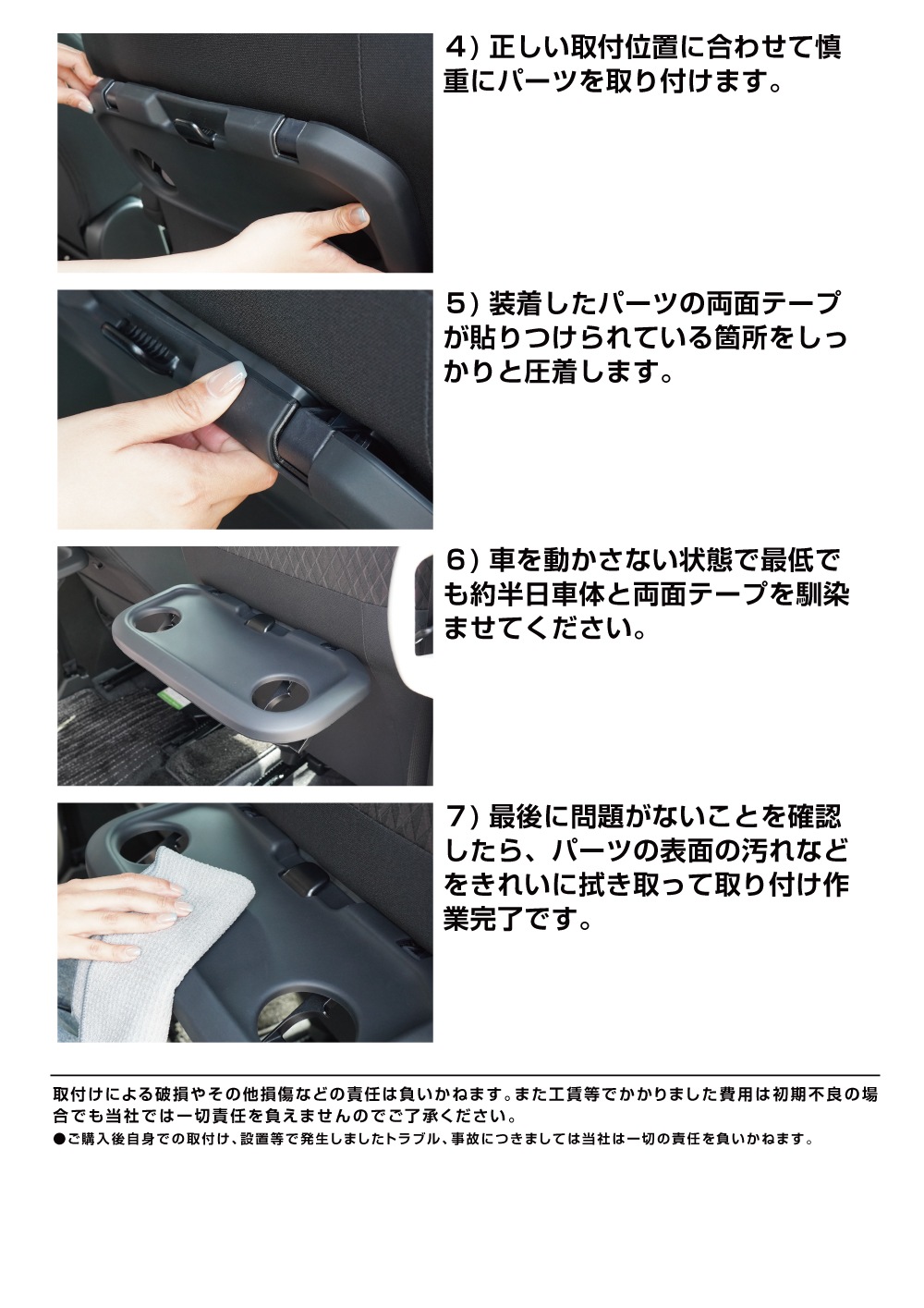 4）正しい取付位置に合わせて慎重にパーツを取り付けます。

5）装着したパーツの両面テープが貼りつけられている箇所をしっかりと圧着します。

6）車を動かさない状態で最低でも約半日車体と両面テープを馴染ませてください。

7）最後に問題がないことを確認したら、パーツの表面の汚れなどをきれいに拭き取って取り付け作業完了です。

取付けによる破損やその他損傷などの責任は負いかねます。また工賃等でかかりました費用は初期不良の場合でも当社では一切責任を負えませんのでご了承ください。
●ご購入後自身での取付け、設置等で発生しましたトラブル、事故につきましては当社は一切の責任を負いかねます。