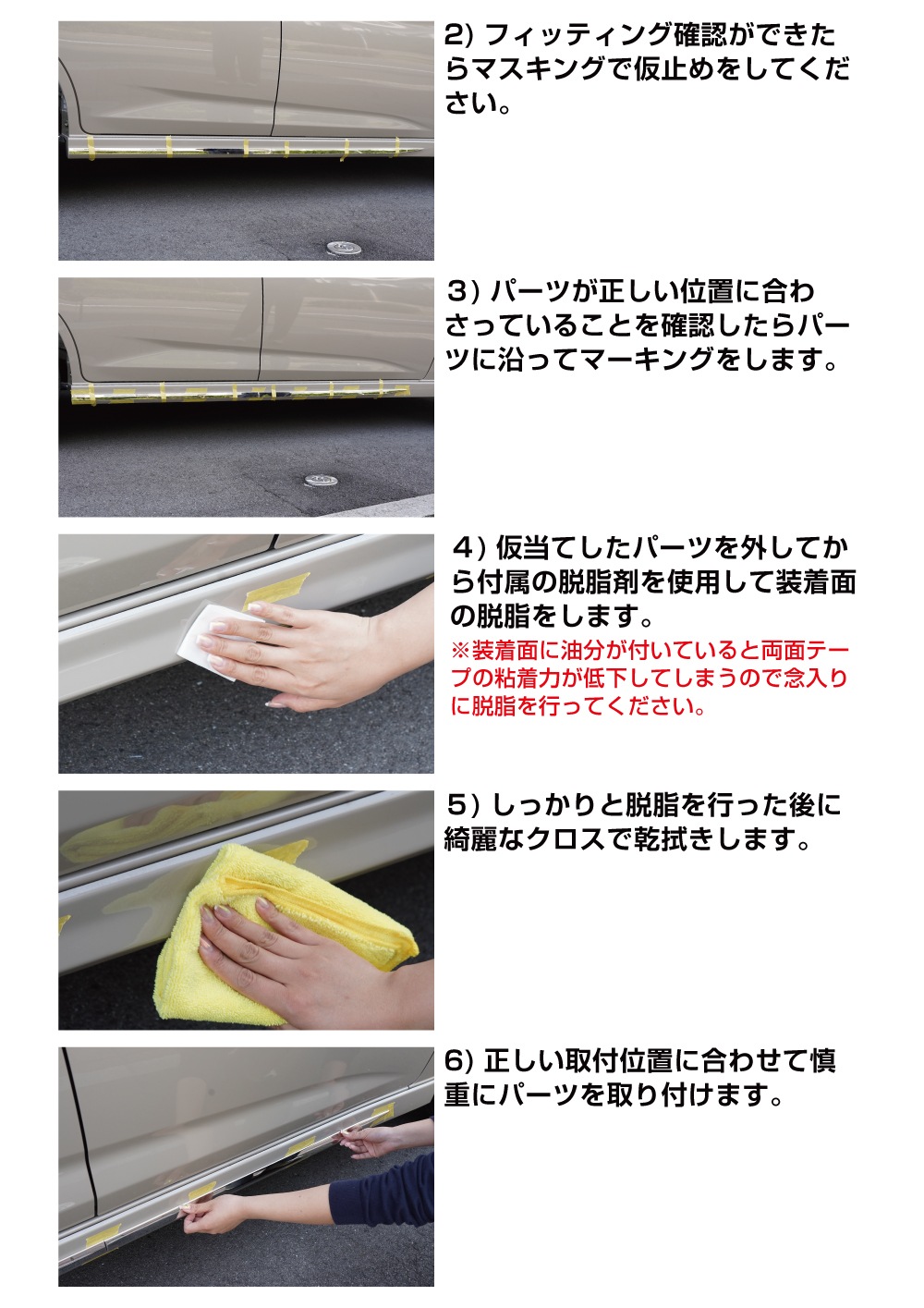 2) フィッティング確認ができたらマスキングで仮止めをしてください。

3) パーツが正しい位置に合わさっていることを確認したらパーツに沿ってマーキングをします。

4) 仮当てしたパーツを外してから付属の脱脂剤を使用して装着面の脱脂をします。

※装着面に油分が付いていると両面テープの粘着力が低下してしまうので念入りに脱脂を行ってください。

5) しっかりと脱脂を行った後に綺麗なクロスで乾拭きします。

6) 正しい取付位置に合わせて慎重にパーツを取り付けます。