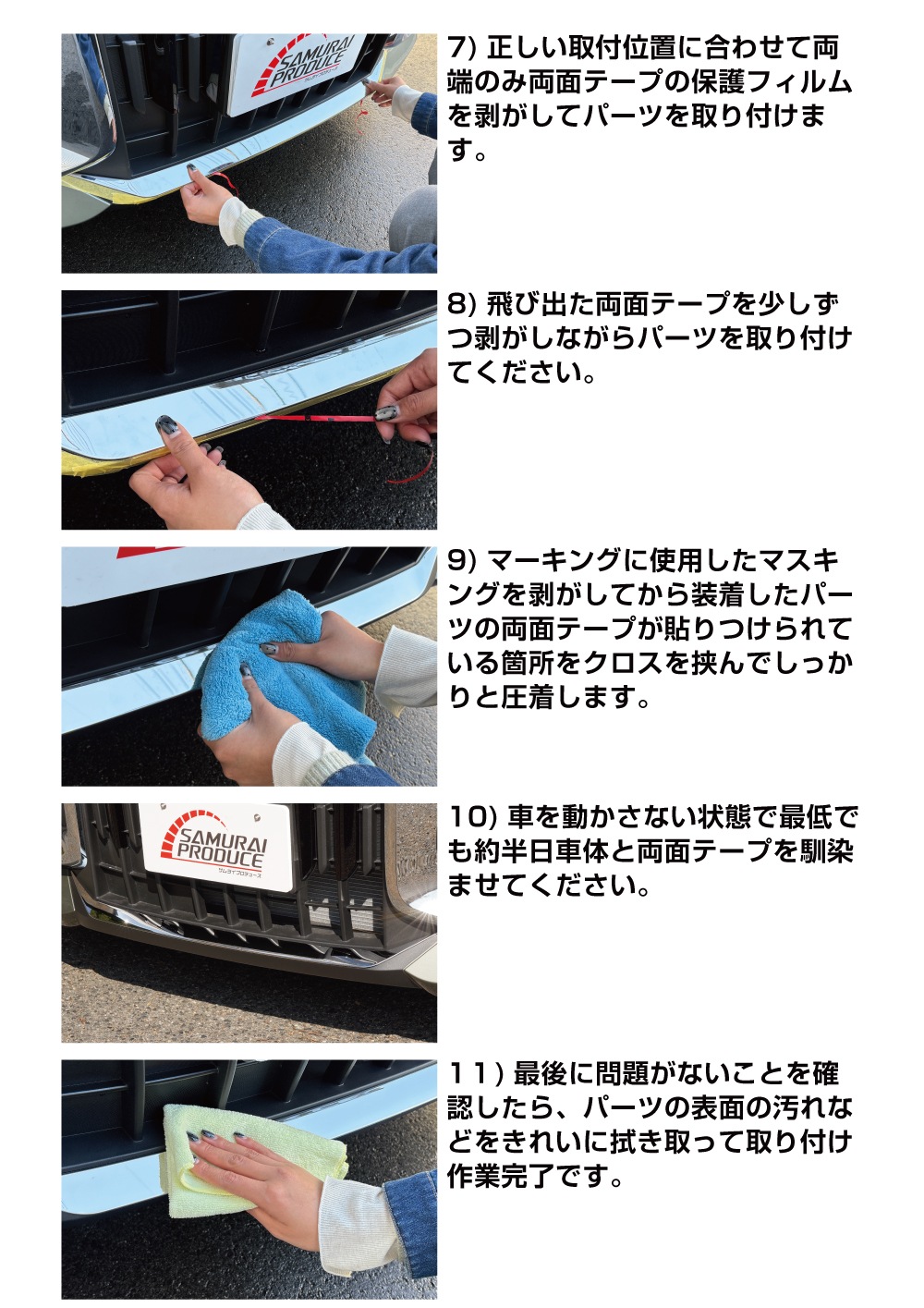 SAMURAI PRODUCE

7) 正しい取付位置に合わせて両端のみ両面テープの保護フィルムを剥がしてパーツを取り付けます。

8) 飛び出た両面テープを少しずつ剥がしながらパーツを取り付けてください。

9) マーキングに使用したマスキングを剥がしてから装着したパーツの両面テープが貼りつけられている箇所をクロスを挟んでしっかりと圧着します。

SAMURAI PRODUCE
サムライプロデュース

10) 車を動かさない状態で最低でも約半日車体と両面テープを馴染ませてください。

11) 最後に問題がないことを確認したら、パーツの表面の汚れなどをきれいに拭き取って取り付け作業完了です。