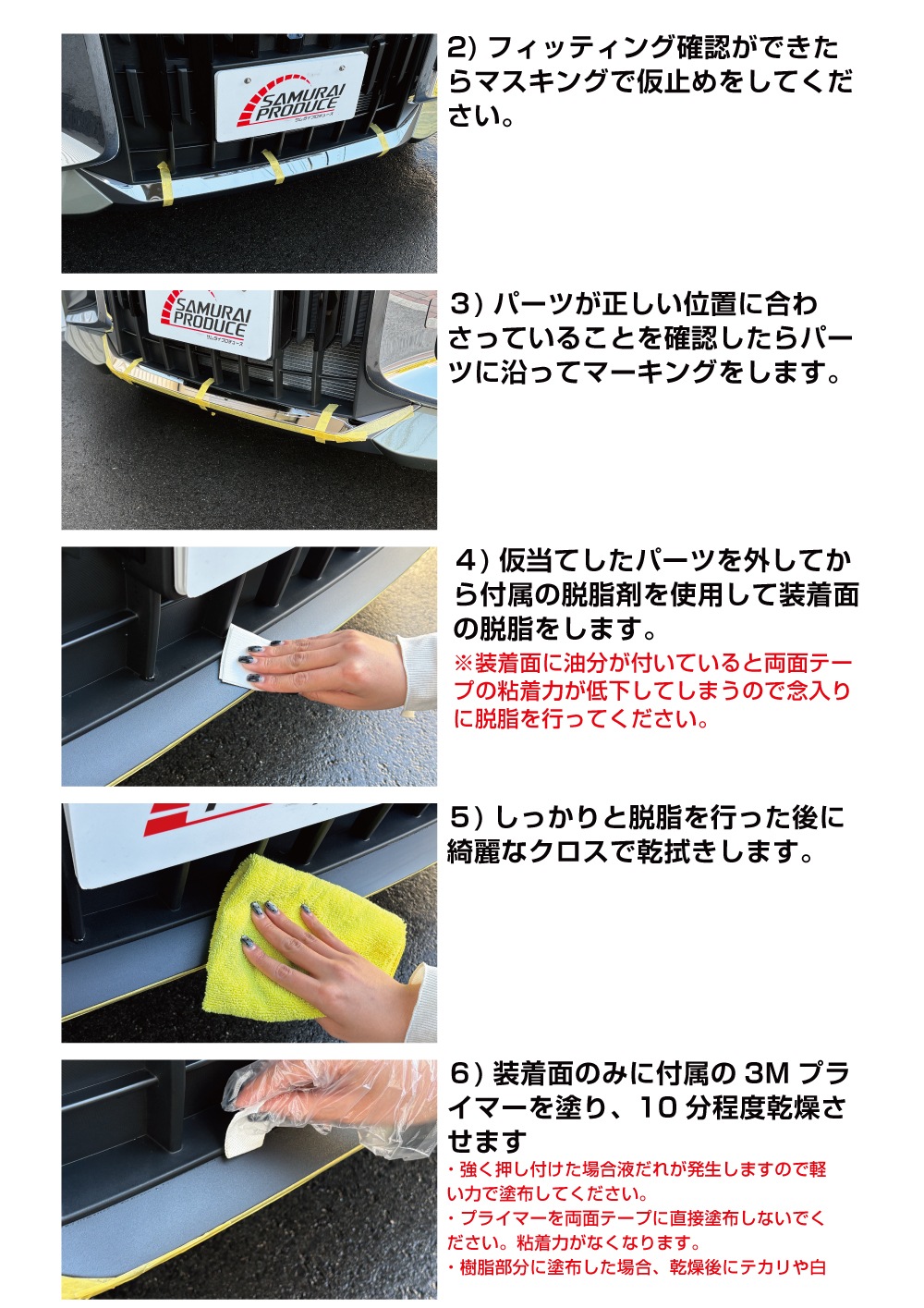 SAMURAI PRODUCE
サムライプロデュース

2) フィッティング確認ができたらマスキングで仮止めをしてください。

SAMURAI PRODUCE
サムライプロデュース

3) パーツが正しい位置に合わさっていることを確認したらパーツに沿ってマーキングをします。

4) 仮当てしたパーツを外してから付属の脱脂剤を使用して装着面の脱脂をします。
※装着面に油分が付いていると両面テープの粘着力が低下してしまうので念入りに脱脂を行ってください。

5) しっかりと脱脂を行った後に綺麗なクロスで乾拭きします。

6) 装着面のみに付属の 3M プライマーを塗り、10 分程度乾燥させます
・強く押し付けた場合液だれが発生しますので軽い力で塗布してください。
・プライマーを両面テープに直接塗布しないでください。粘着力がなくなります。
・樹脂部分に塗布した場合、乾燥後にテカリや白