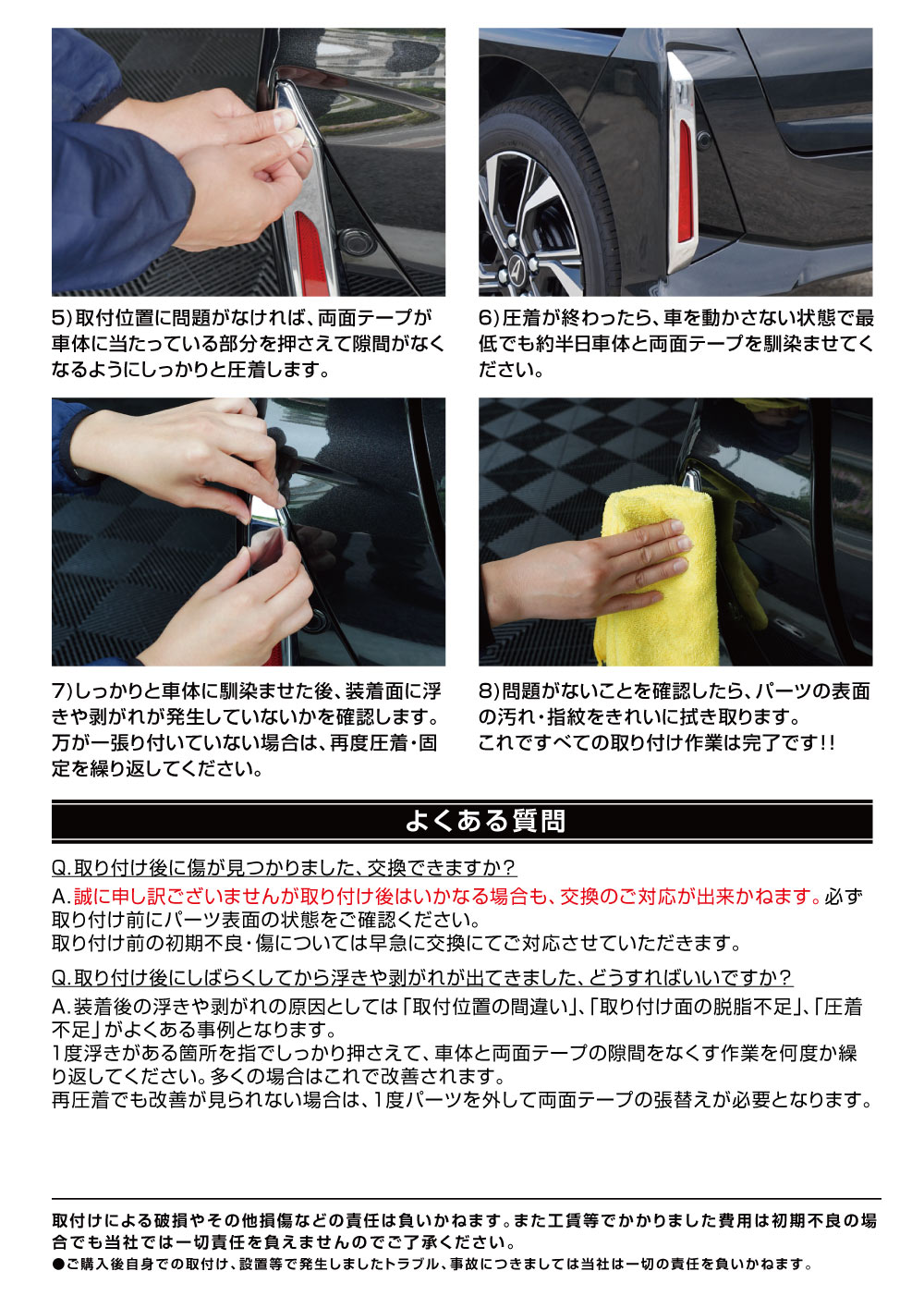 5)取付位置に問題がなければ、両面テープが車体に当たっている部分を押さえて隙間がなくなるようにしっかりと圧着します。

6)圧着が終わったら、車を動かさない状態で最低でも約半日車体と両面テープを馴染ませてください。

7)しっかりと車体に馴染ませた後、装着面に浮きや剥がれが発生していないかを確認します。万が一張り付いていない場合は、再度圧着・固定を繰り返してください。

8)問題がないことを確認したら、パーツの表面の汚れ・指紋をきれいに拭き取ります。これですべての取り付け作業は完了です!!

よくある質問

Q.取り付け後に傷が見つかりました、交換できますか?

A.誠に申し訳ございませんが取り付け後はいかなる場合も、交換のご対応が出来かねます。必ず取り付け前にパーツ表面の状態をご確認ください。
取り付け前の初期不良・傷については早急に交換にてご対応させていただきます。

Q.取り付け後にしばらくしてから浮きや剥がれが出てきました、どうすればいいですか?

A.装着後の浮きや剥がれの原因としては「取付位置の間違い」、「取り付け面の脱脂不足」、「圧着不足」がよくある事例となります。
1度浮きがある箇所を指でしっかり押さえて、車体と両面テープの隙間をなくす作業を何度か繰り返してください。多くの場合はこれで改善されます。
再圧着でも改善が見られない場合は、1度パーツを外して両面テープの張替えが必要となります。

取付けによる破損やその他損傷などの責任は負いかねます。また工賃等でかかりました費用は初期不良の場合でも当社では一切責任を負えませんのでご了承ください。
●ご購入後自身での取付け、設置等で発生しましたトラブル、事故につきましては当社は一切の責任を負いかねます。