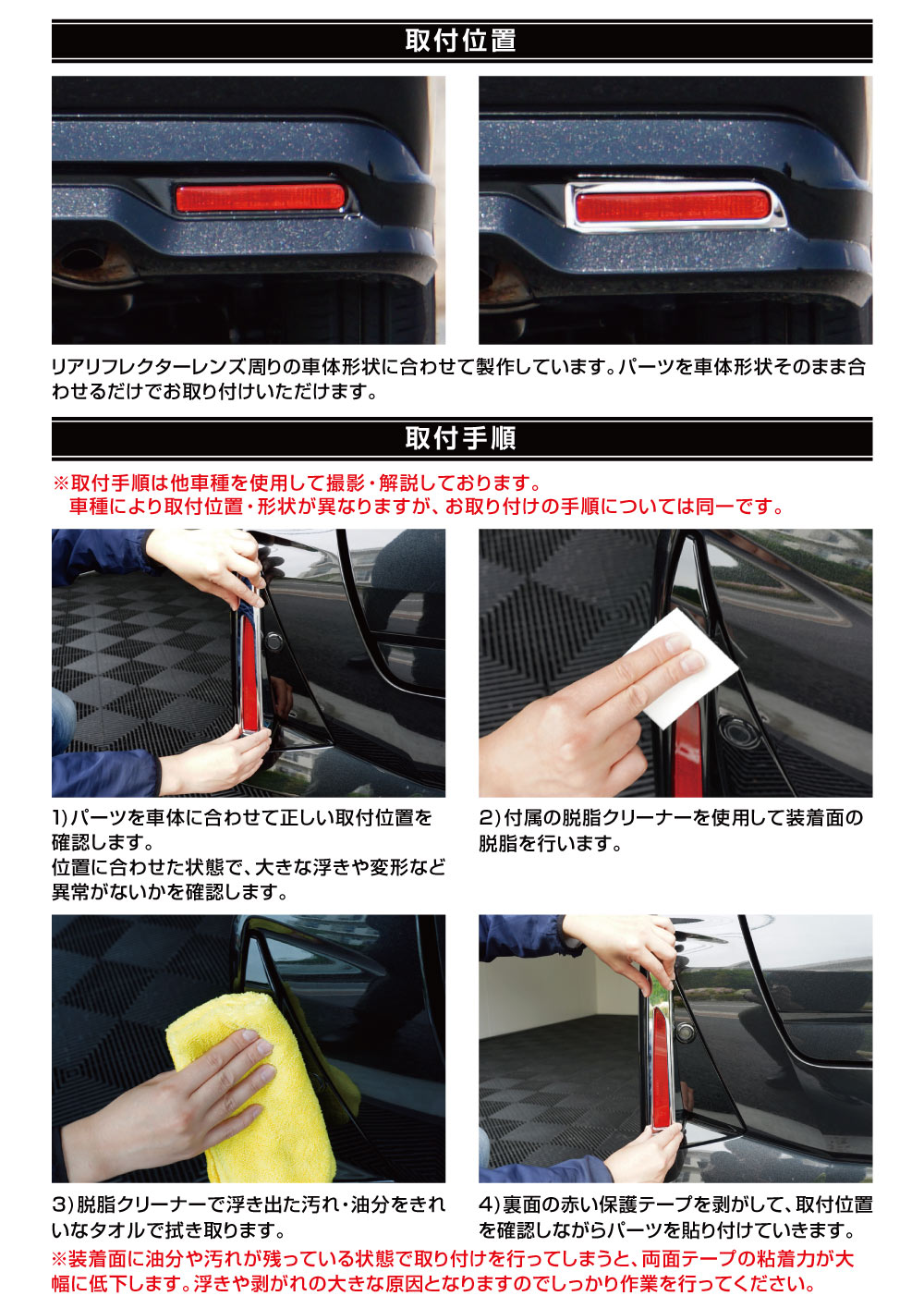 取付位置

リアリフレクターレンズ周りの車体形状に合わせて製作しています。パーツを車体形状そのまま合わせるだけでお取り付けいただけます。

取付手順

※取付手順は他車種を使用して撮影・解説しております。
車種により取付位置・形状が異なりますが、お取り付けの手順については同一です。

1）パーツを車体に合わせて正しい取付位置を確認します。
位置に合わせた状態で、大きな浮きや変形など異常がないかを確認します。

2）付属の脱脂クリーナーを使用して装着面の脱脂を行います。

3）脱脂クリーナーで浮き出た汚れ・油分をきれいなタオルで拭き取ります。

4）裏面の赤い保護テープを剥がして、取付位置を確認しながらパーツを貼り付けていきます。

※装着面に油分や汚れが残っている状態で取り付けを行ってしまうと、両面テープの粘着力が大幅に低下します。浮きや剥がれの大きな原因となりますのでしっかり作業を行ってください。