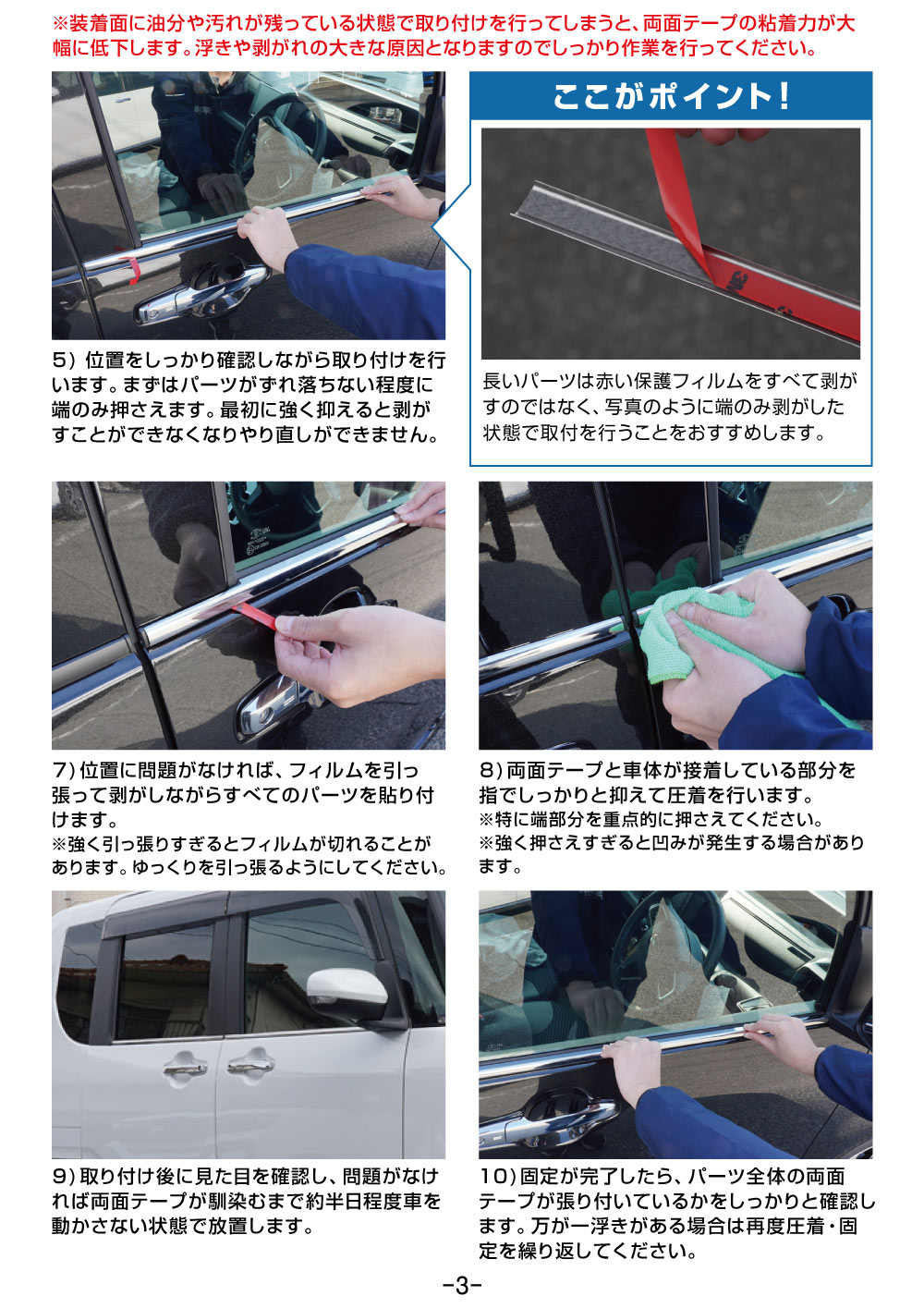 ※装着面に油分や汚れが残っている状態で取り付けを行ってしまうと、両面テープの粘着力が大幅に低下します。浮きや剥がれの大きな原因となりますのでしっかり作業を行ってください。

5）位置をしっかり確認しながら取り付けを行います。まずはパーツがずれ落ちない程度に端のみ押さえます。最初に強く抑えると剥がすことができなくなりやり直しができません。

ここがポイント！

長いパーツは赤い保護フィルムをすべて剥がすのではなく、写真のように端のみ剥がした状態で取付を行うことをおすすめします。

7）位置に問題がなければ、フィルムを引っ張って剥がしながらすべてのパーツを貼り付けます。
※強く引っ張りすぎるとフィルムが切れることがあります。ゆっくりを引っ張るようにしてください。

8）両面テープと車体が接着している部分を指でしっかりと抑えて圧着を行います。
※特に端部分を重点的に押さえてください。
※強く押さえすぎると凹みが発生する場合があります。

9）取り付け後に見た目を確認し、問題がなければ両面テープが馴染むまで約半日程度車を動かさない状態で放置します。

10）固定が完了したら、パーツ全体の両面テープが張り付いているかをしっかりと確認します。万が一浮きがある場合は再度圧着・固定を繰り返してください。

-3-