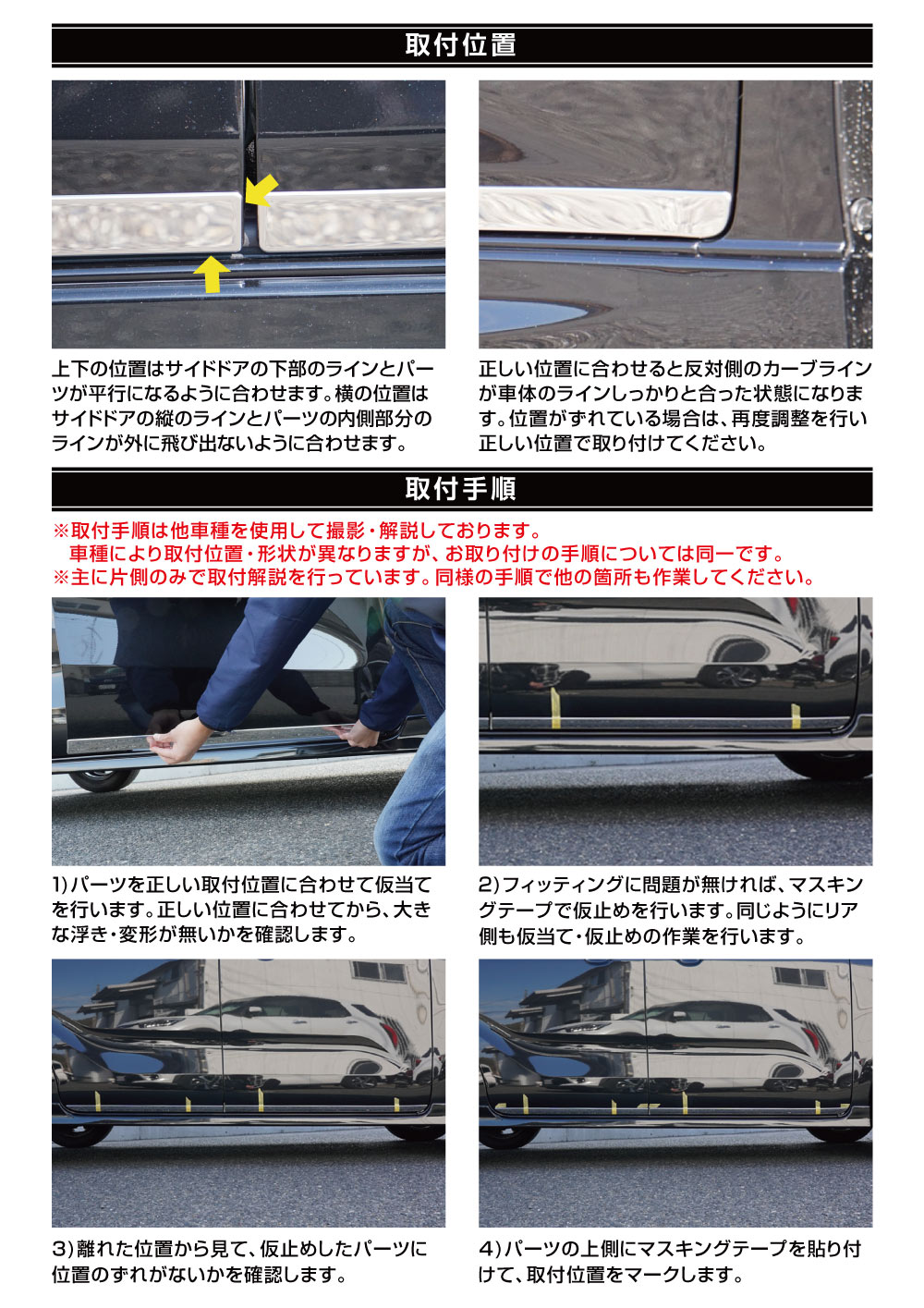 取付位置

上下の位置はサイドドアの下部のラインとパーツが平行になるように合わせます。横の位置はサイドドアの縦のラインとパーツの内側部分のラインが外に飛び出ないように合わせます。

正しい位置に合わせると反対側のカーブラインが車体のラインしっかりと合った状態になります。位置がずれている場合は、再度調整を行い正しい位置で取り付けてください。

取付手順

※取付手順は他車種を使用して撮影・解説しております。
車種により取付位置・形状が異なりますが、お取り付けの手順については同一です。
※主に片側のみで取付解説を行っています。同様の手順で他の箇所も作業してください。

1)パーツを正しい取付位置に合わせて仮当てを行います。正しい位置に合わせてから、大きな浮き・変形が無いかを確認します。

2)フィッティングに問題が無ければ、マスキングテープで仮止めを行います。同じようにリア側も仮当て・仮止めの作業を行います。

3)離れた位置から見て、仮止めしたパーツに位置のずれがないかを確認します。

4)パーツの上側にマスキングテープを貼り付けて、取付位置をマークします。