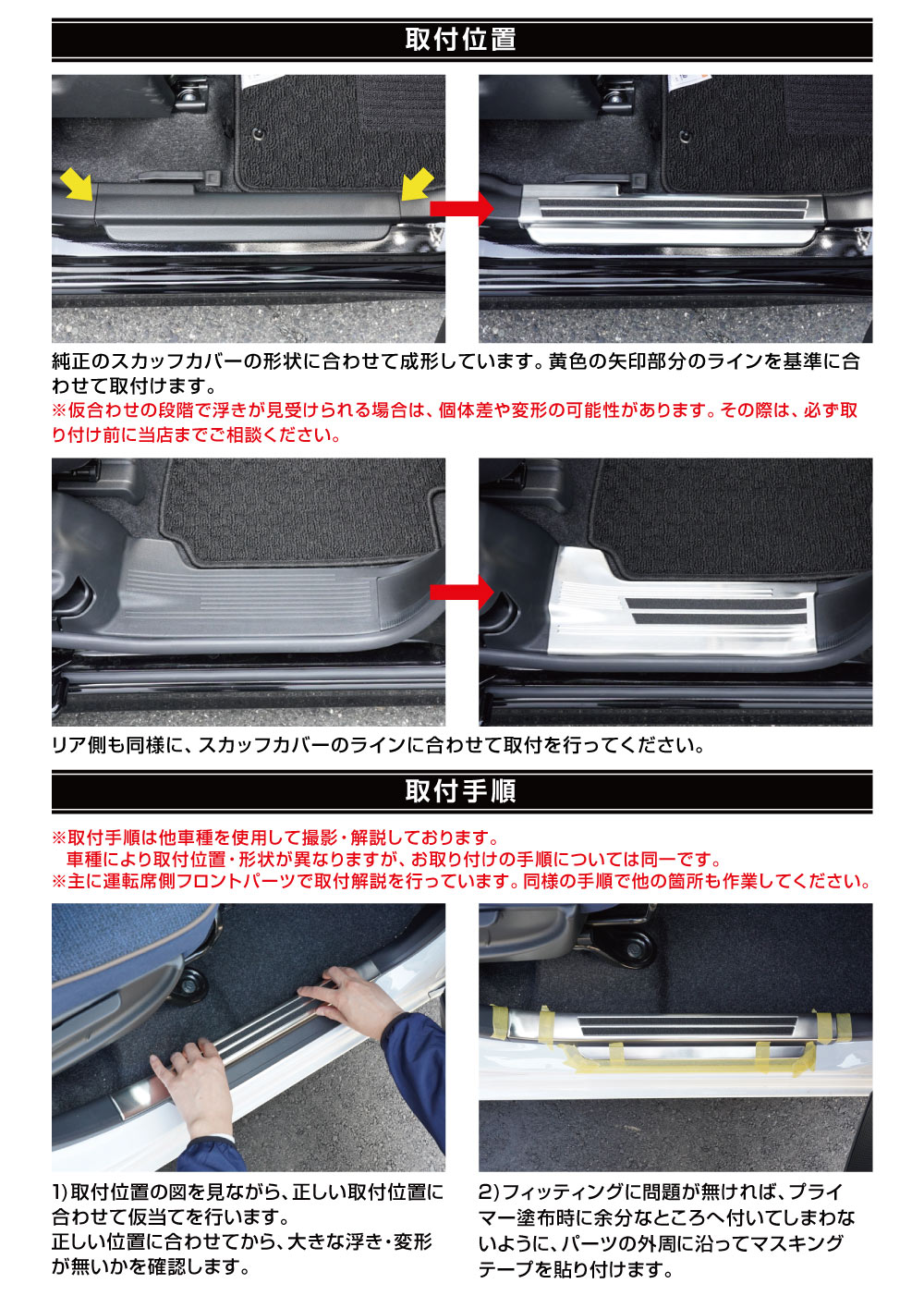 取付位置

純正のスカッフカバーの形状に合わせて成形しています。黄色の矢印部分のラインを基準に合わせて取付けます。
※仮合わせの段階で浮きが見受けられる場合は、個体差や変形の可能性があります。その際は、必ず取り付け前に当店までご相談ください。

リア側も同様に、スカッフカバーのラインに合わせて取付を行ってください。

取付手順

※取付手順は他車種を使用して撮影・解説しております。
車種により取付位置・形状が異なりますが、お取り付けの手順については同一です。
※主に運転席側フロントパーツで取付解説を行っています。同様の手順で他の箇所も作業してください。

1)取付位置の図を見ながら、正しい取付位置に合わせて仮当てを行います。
正しい位置に合わせてから、大きな浮き・変形が無いかを確認します。

2)フィッティングに問題が無ければ、プライマー塗布時に余分なところへ付いてしまわないように、パーツの外周に沿ってマスキングテープを貼り付けます。