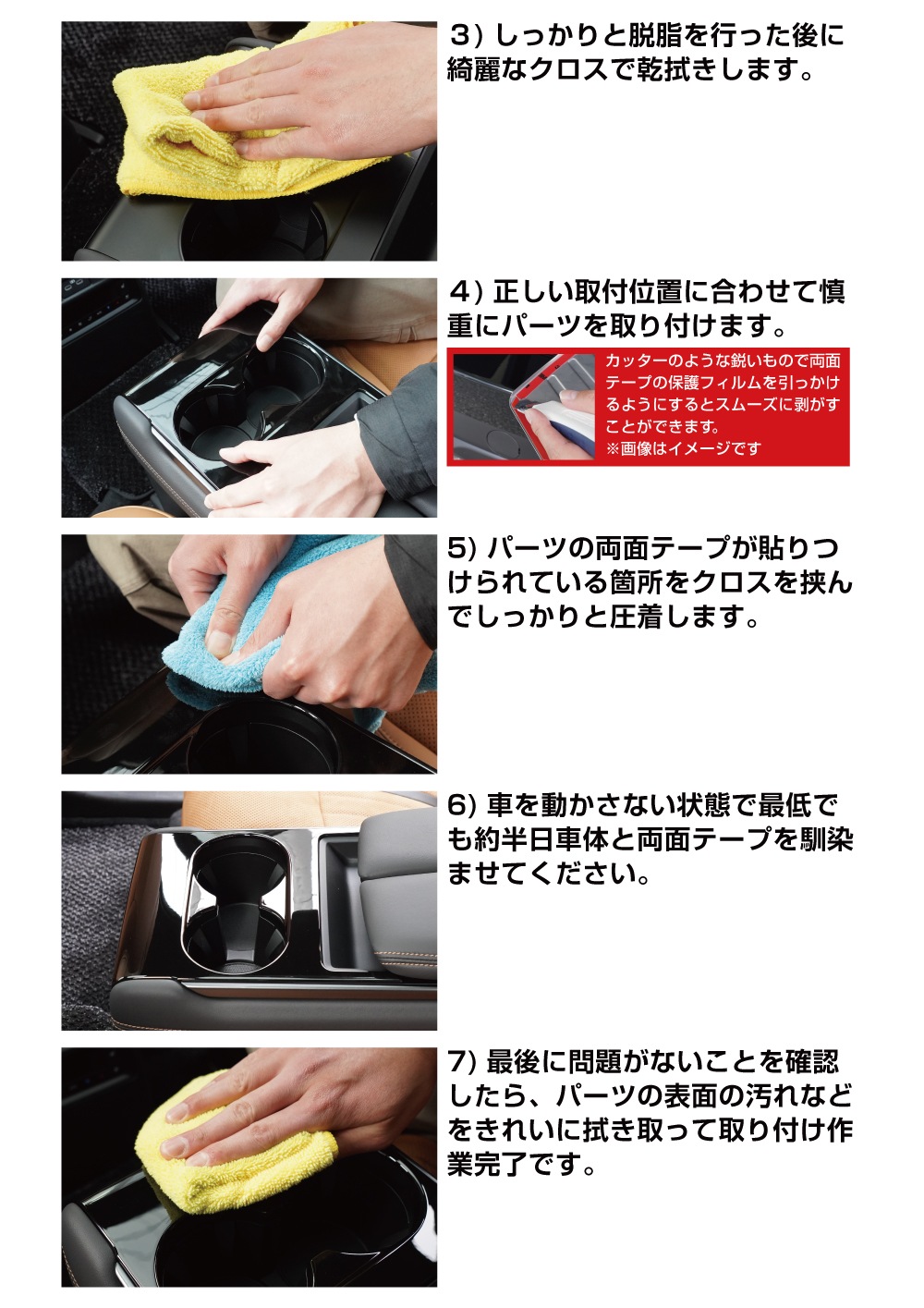 3) しっかりと脱脂を行った後に綺麗なクロスで乾拭きします。

4) 正しい取付位置に合わせて慎重にパーツを取り付けます。

カッターのような鋭いもので両面テープの保護フィルムを引っかけるようにするとスムーズに剥がすことができます。
※画像はイメージです

5) パーツの両面テープが貼りつけられている箇所をクロスを挟んでしっかりと圧着します。

6) 車を動かさない状態で最低でも約半日車体と両面テープを馴染ませてください。

7) 最後に問題がないことを確認したら、パーツの表面の汚れなどをきれいに拭き取って取り付け作業完了です。