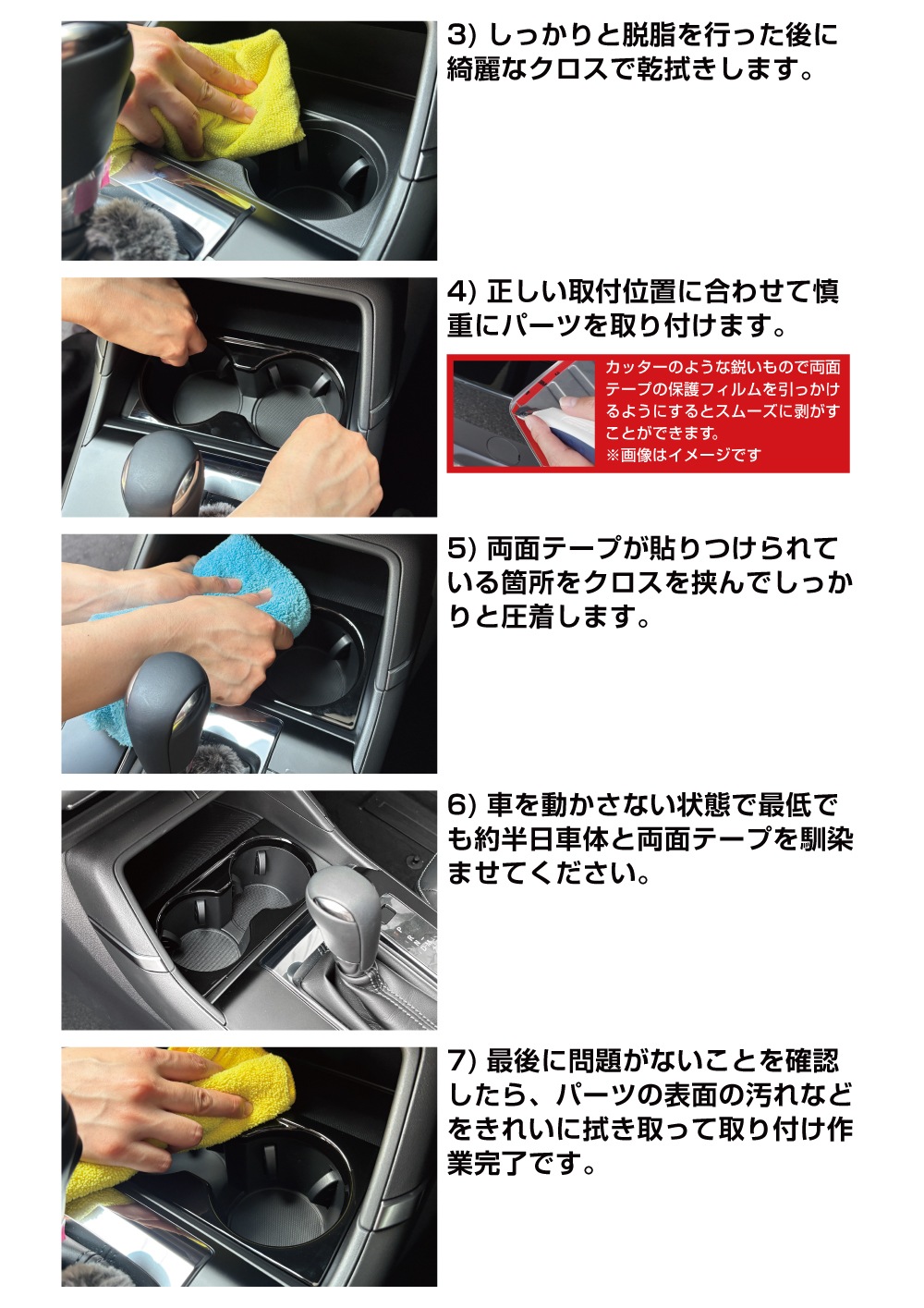 3) しっかりと脱脂を行った後に綺麗なクロスで乾拭きします。

4) 正しい取付位置に合わせて慎重にパーツを取り付けます。

カッターのような鋭いもので両面テープの保護フィルムを引っかけるようにするとスムーズに剥がすことができます。
※画像はイメージです

5) 両面テープが貼りつけられている箇所をクロスを挟んでしっかりと圧着します。

6) 車を動かさない状態で最低でも約半日車体と両面テープを馴染ませてください。

7) 最後に問題がないことを確認したら、パーツの表面の汚れなどをきれいに拭き取って取り付け作業完了です。