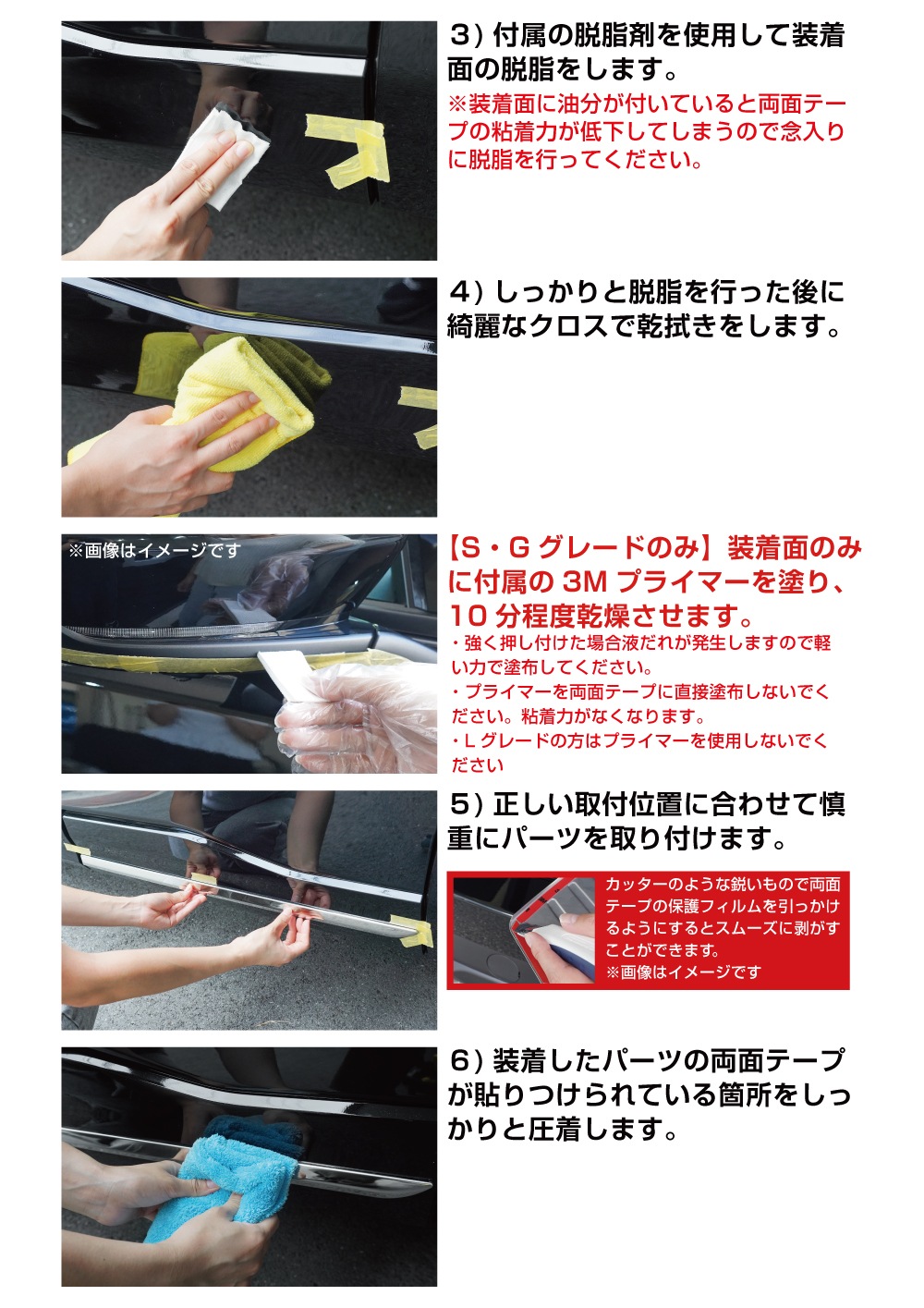 3）付属の脱脂剤を使用して装着面の脱脂をします。

※装着面に油分が付いていると両面テープの粘着力が低下してしまうので念入りに脱脂を行ってください。

4）しっかりと脱脂を行った後に綺麗なクロスで乾拭きをします。

※画像はイメージです

【S・G グレードのみ】装着面のみに付属の 3M プライマーを塗り、10 分程度乾燥させます。

・強く押し付けた場合液だれが発生しますので軽い力で塗布してください。
・プライマーを両面テープに直接塗布しないでください。粘着力がなくなります。
・L グレードの方はプライマーを使用しないでください

5）正しい取付位置に合わせて慎重にパーツを取り付けます。

カッターのような鋭いもので両面テープの保護フィルムを引っかけるようにするとスムーズに剥がすことができます。
※画像はイメージです

6）装着したパーツの両面テープが貼りつけられている箇所をしっかりと圧着します。