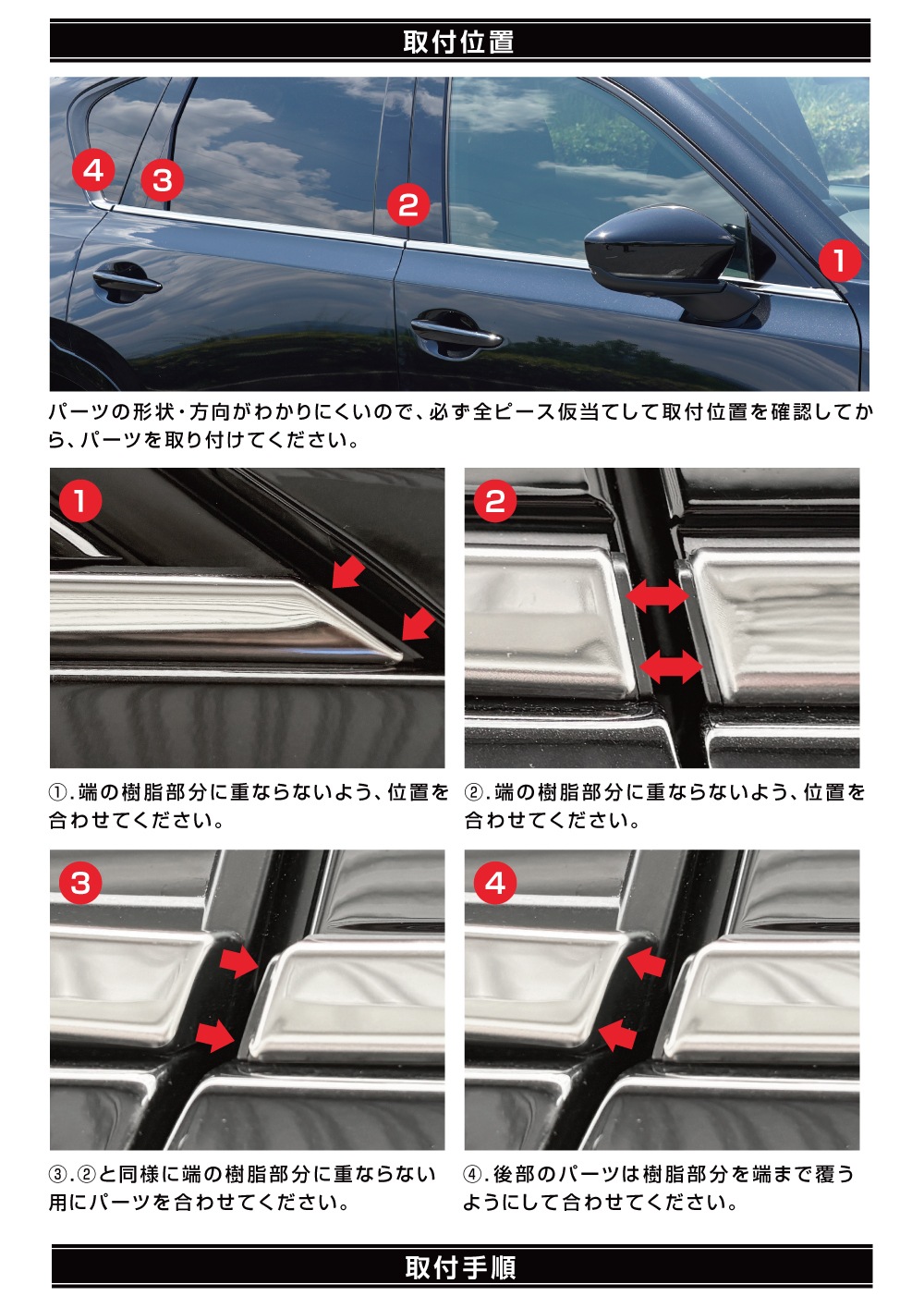 取付位置

4
3
2
1

パーツの形状・方向がわかりにくいので、必ず全ピース仮当てして取付位置を確認してから、パーツを取り付けてください。

1

①.端の樹脂部分に重ならないよう、位置を合わせてください。

2

②.端の樹脂部分に重ならないよう、位置を合わせてください。

3

③.②と同様に端の樹脂部分に重ならない用にパーツを合わせてください。

4

④.後部のパーツは樹脂部分を端まで覆うようにして合わせてください。

取付手順