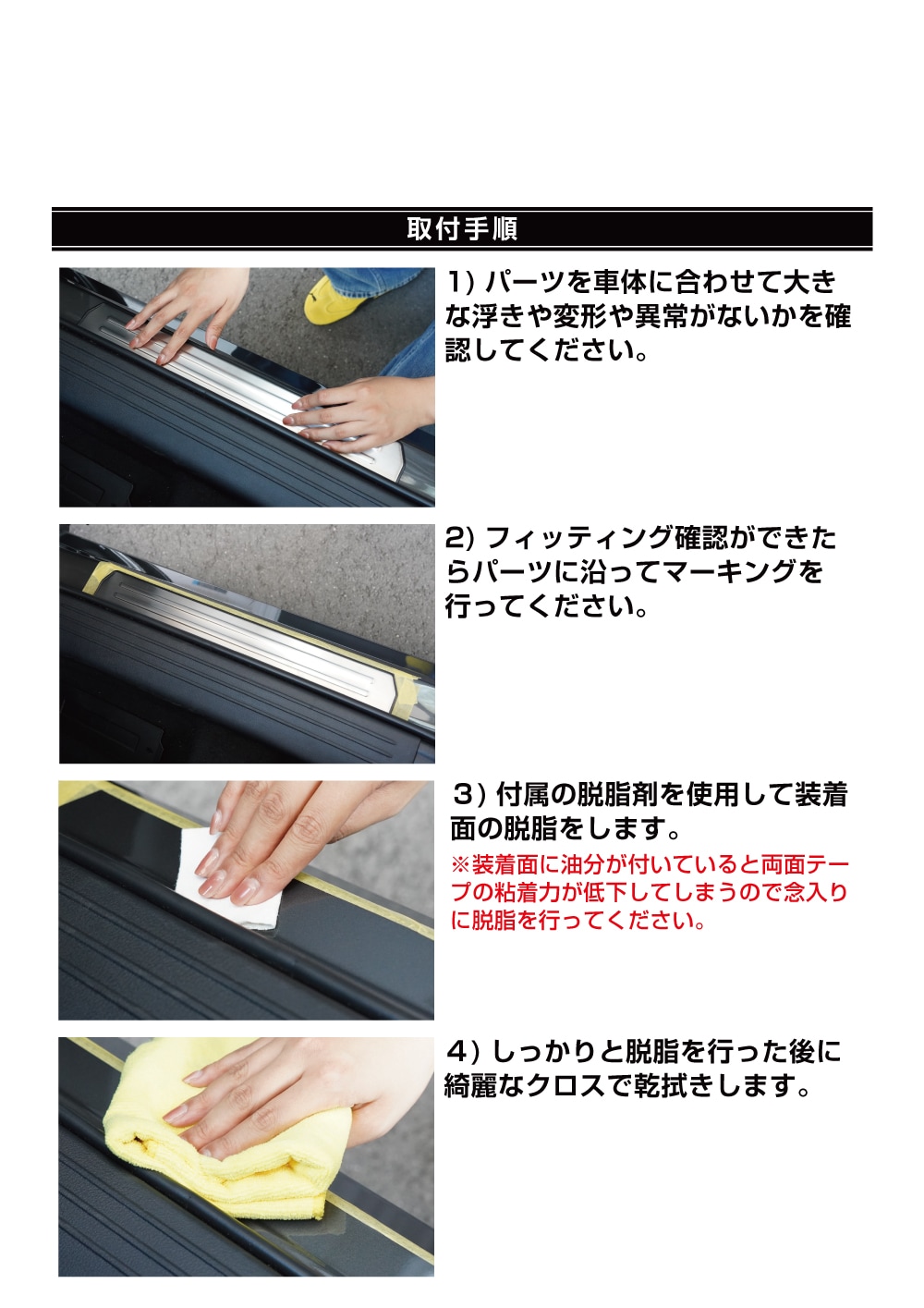 取付手順

1) パーツを車体に合わせて大きな浮きや変形や異常がないかを確認してください。

2) フィッティング確認ができたらパーツに沿ってマーキングを行ってください。

3) 付属の脱脂剤を使用して装着面の脱脂をします。

※装着面に油分が付いていると両面テープの粘着力が低下してしまうので念入りに脱脂を行ってください。

4) しっかりと脱脂を行った後に綺麗なクロスで乾拭きします。