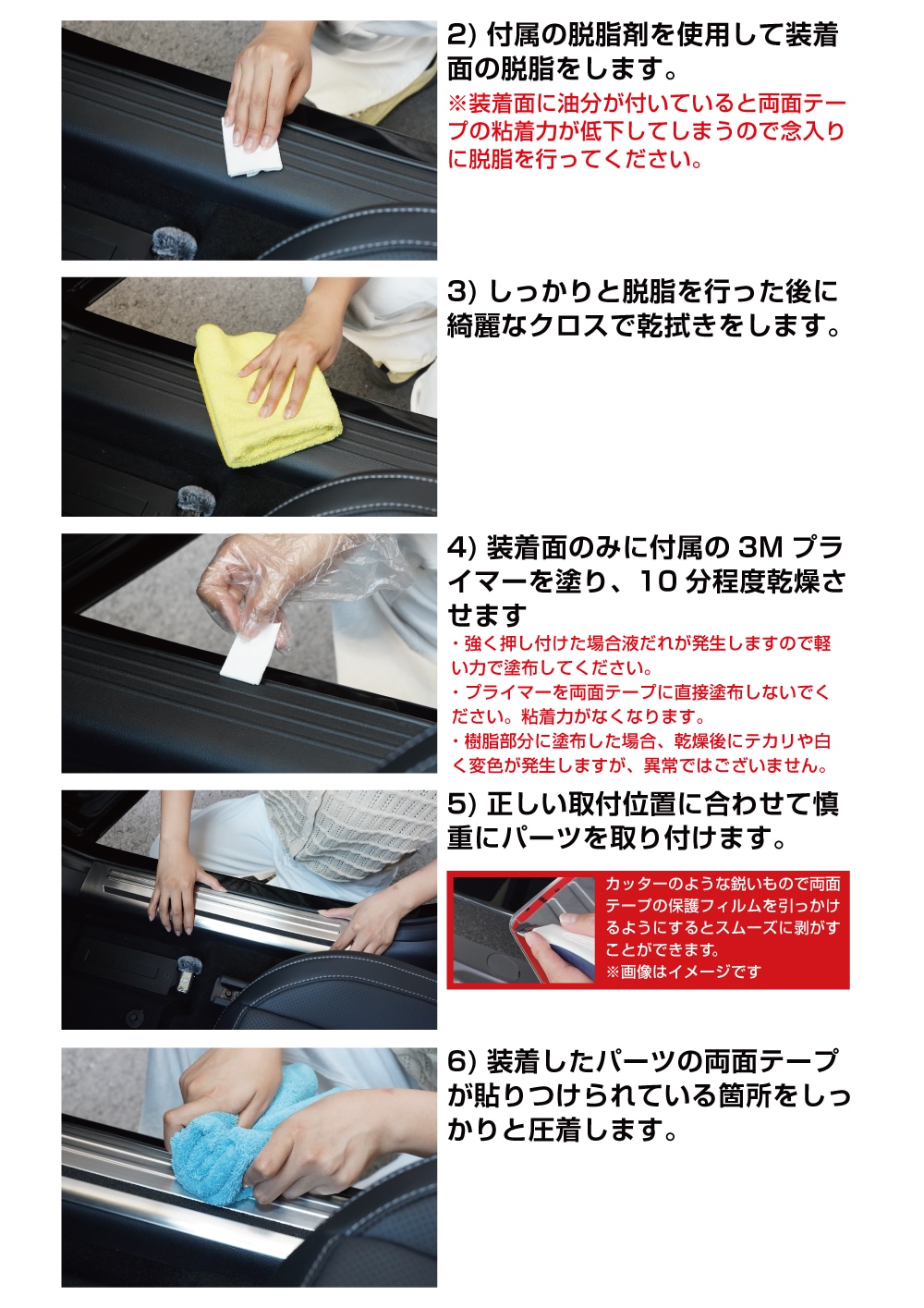 2) 付属の脱脂剤を使用して装着面の脱脂をします。
※装着面に油分が付いていると両面テープの粘着力が低下してしまうので念入りに脱脂を行ってください。

3) しっかりと脱脂を行った後に綺麗なクロスで乾拭きをします。

4) 装着面のみに付属の 3M プライマーを塗り、10 分程度乾燥させます
・強く押し付けた場合液だれが発生しますので軽い力で塗布してください。
・プライマーを両面テープに直接塗布しないでください。粘着力がなくなります。
・樹脂部分に塗布した場合、乾燥後にテカリや白く変色が発生しますが、異常ではございません。

5) 正しい取付位置に合わせて慎重にパーツを取り付けます。

カッターのような鋭いもので両面テープの保護フィルムを引っかけるようにするとスムーズに剥がすことができます。
※画像はイメージです

6) 装着したパーツの両面テープが貼りつけられている箇所をしっかりと圧着します。