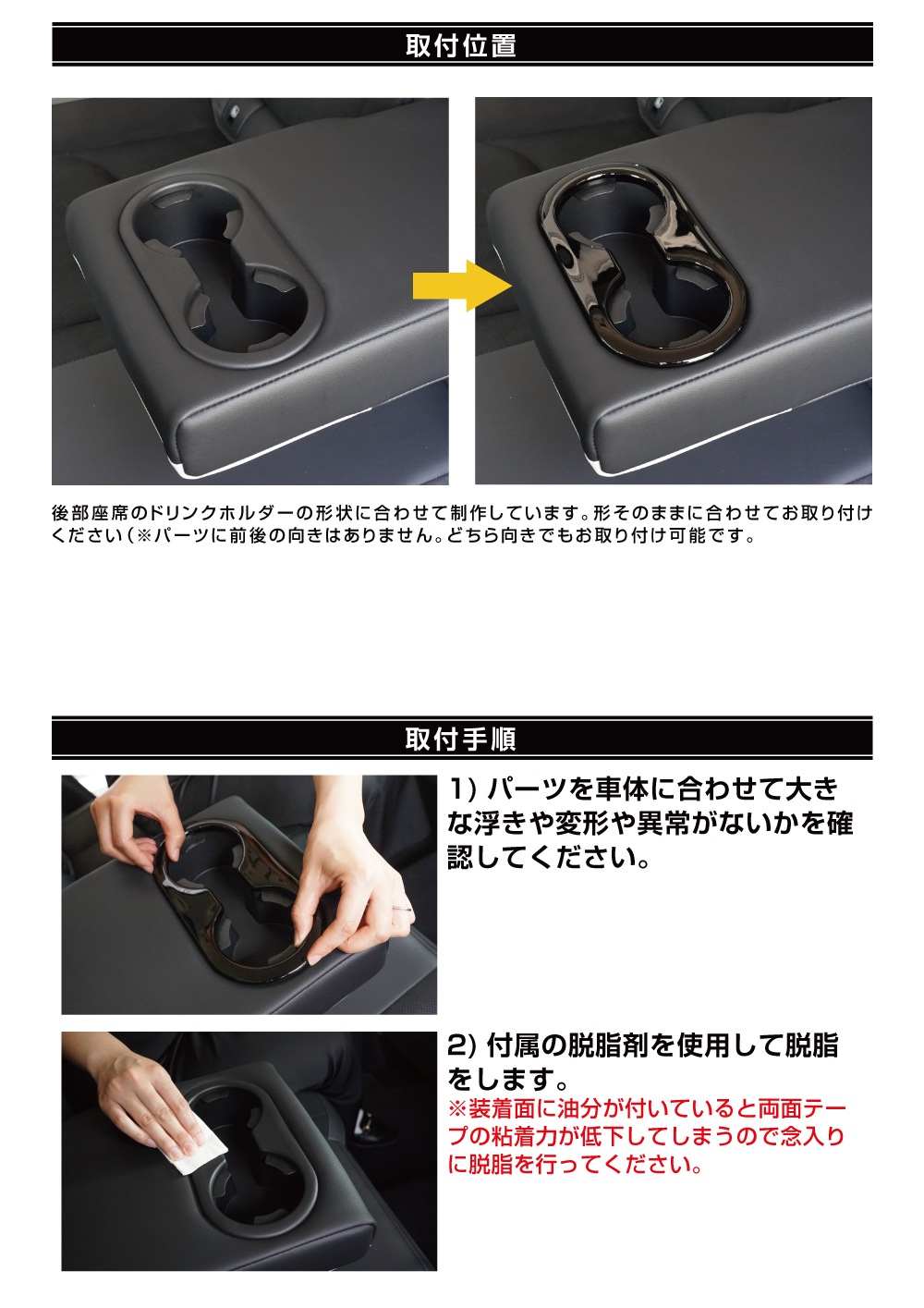 取付位置

後部座席のドリンクホルダーの形状に合わせて制作しています。形そのままに合わせてお取り付けください(※パーツに前後の向きはありません。どちら向きでもお取り付け可能です。

取付手順

1) パーツを車体に合わせて大きな浮きや変形や異常がないかを確認してください。

2) 付属の脱脂剤を使用して脱脂をします。
※装着面に油分が付いていると両面テープの粘着力が低下してしまうので念入りに脱脂を行ってください。