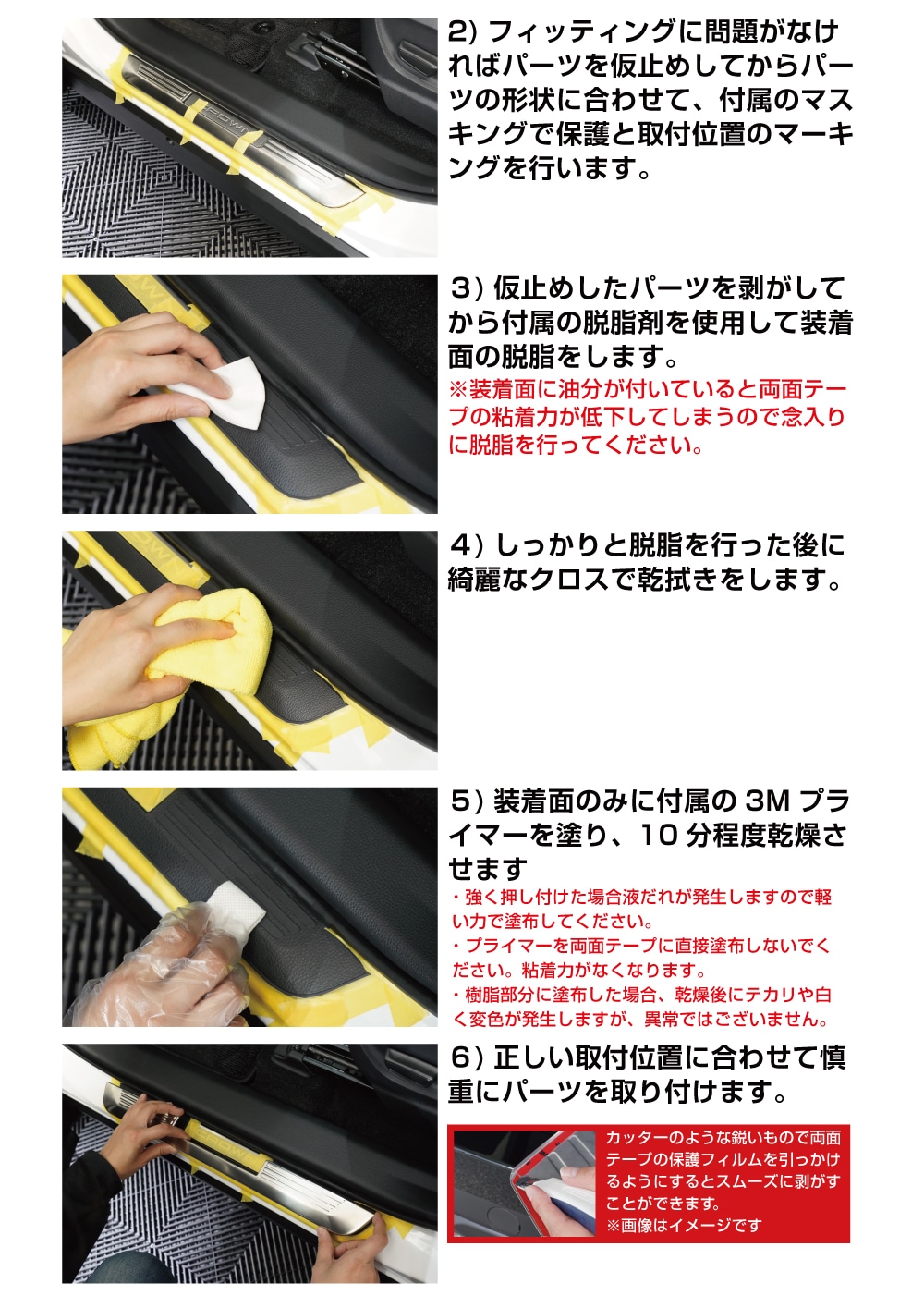 2) フィッティングに問題がなければパーツを仮止めしてからパーツの形状に合わせて、付属のマスキングで保護と取付位置のマーキングを行います。

3) 仮止めしたパーツを剥がしてから付属の脱脂剤を使用して装着面の脱脂をします。
※装着面に油分が付いていると両面テープの粘着力が低下してしまうので念入りに脱脂を行ってください。

4) しっかりと脱脂を行った後に綺麗なクロスで乾拭きをします。

5) 装着面のみに付属の 3M プライマーを塗り、10 分程度乾燥させます
・強く押し付けた場合液だれが発生しますので軽い力で塗布してください。
・プライマーを両面テープに直接塗布しないでください。粘着力がなくなります。
・樹脂部分に塗布した場合、乾燥後にテカリや白く変色が発生しますが、異常ではございません。

6) 正しい取付位置に合わせて慎重にパーツを取り付けます。

カッターのような鋭いもので両面テープの保護フィルムを引っかけるようにするとスムーズに剥がすことができます。
※画像はイメージです