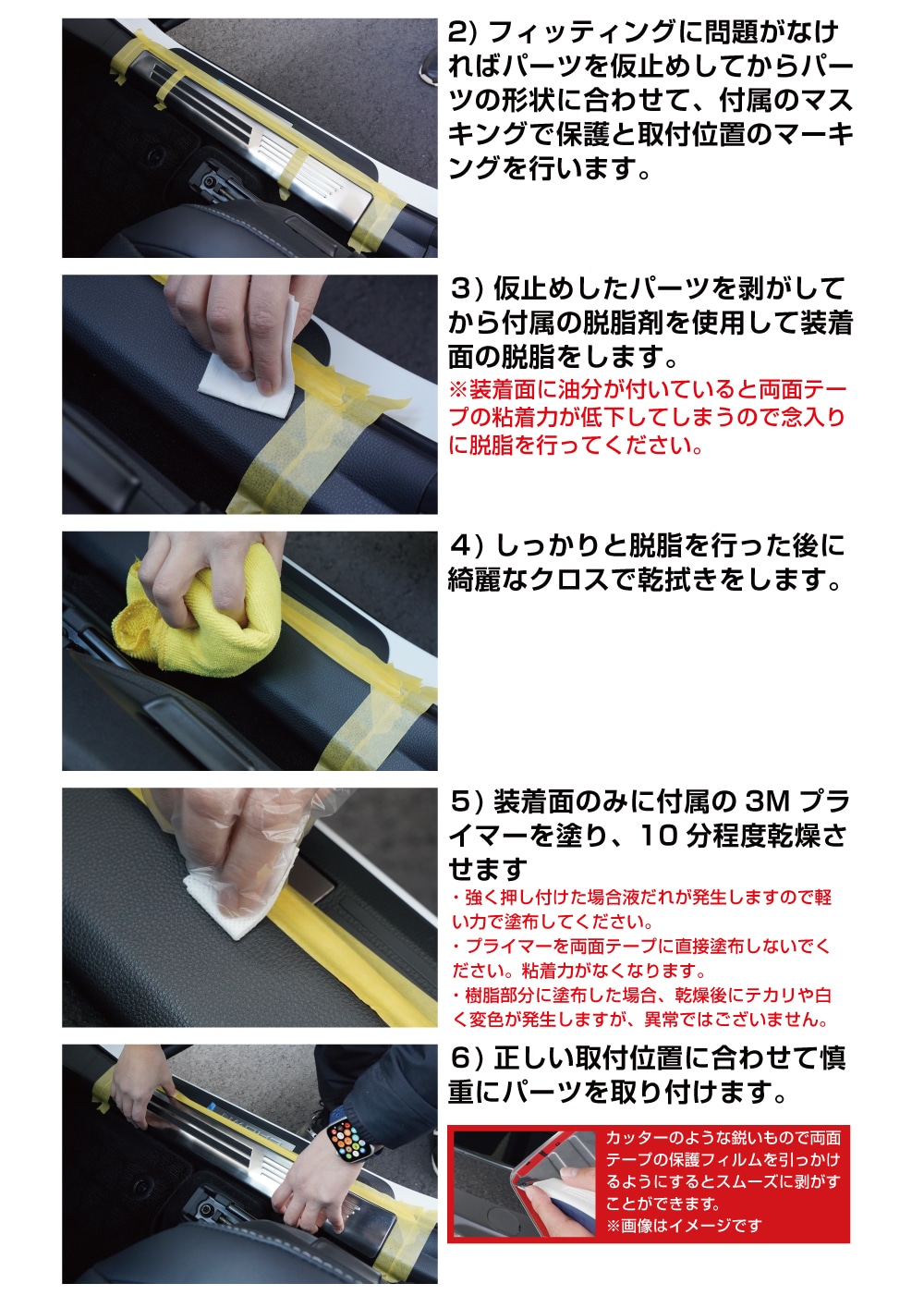 2) フィッティングに問題がなければパーツを仮止めしてからパーツの形状に合わせて、付属のマスキングで保護と取付位置のマーキングを行います。

3) 仮止めしたパーツを剥がしてから付属の脱脂剤を使用して装着面の脱脂をします。
※装着面に油分が付いていると両面テープの粘着力が低下してしまうので念入りに脱脂を行ってください。

4) しっかりと脱脂を行った後に綺麗なクロスで乾拭きをします。

5) 装着面のみに付属の 3M プライマーを塗り、10 分程度乾燥させます
・強く押し付けた場合液だれが発生しますので軽い力で塗布してください。
・プライマーを両面テープに直接塗布しないでください。粘着力がなくなります。
・樹脂部分に塗布した場合、乾燥後にテカリや白く変色が発生しますが、異常ではございません。

6) 正しい取付位置に合わせて慎重にパーツを取り付けます。

カッターのような鋭いもので両面テープの保護フィルムを引っかけるようにするとスムーズに剥がすことができます。
※画像はイメージです