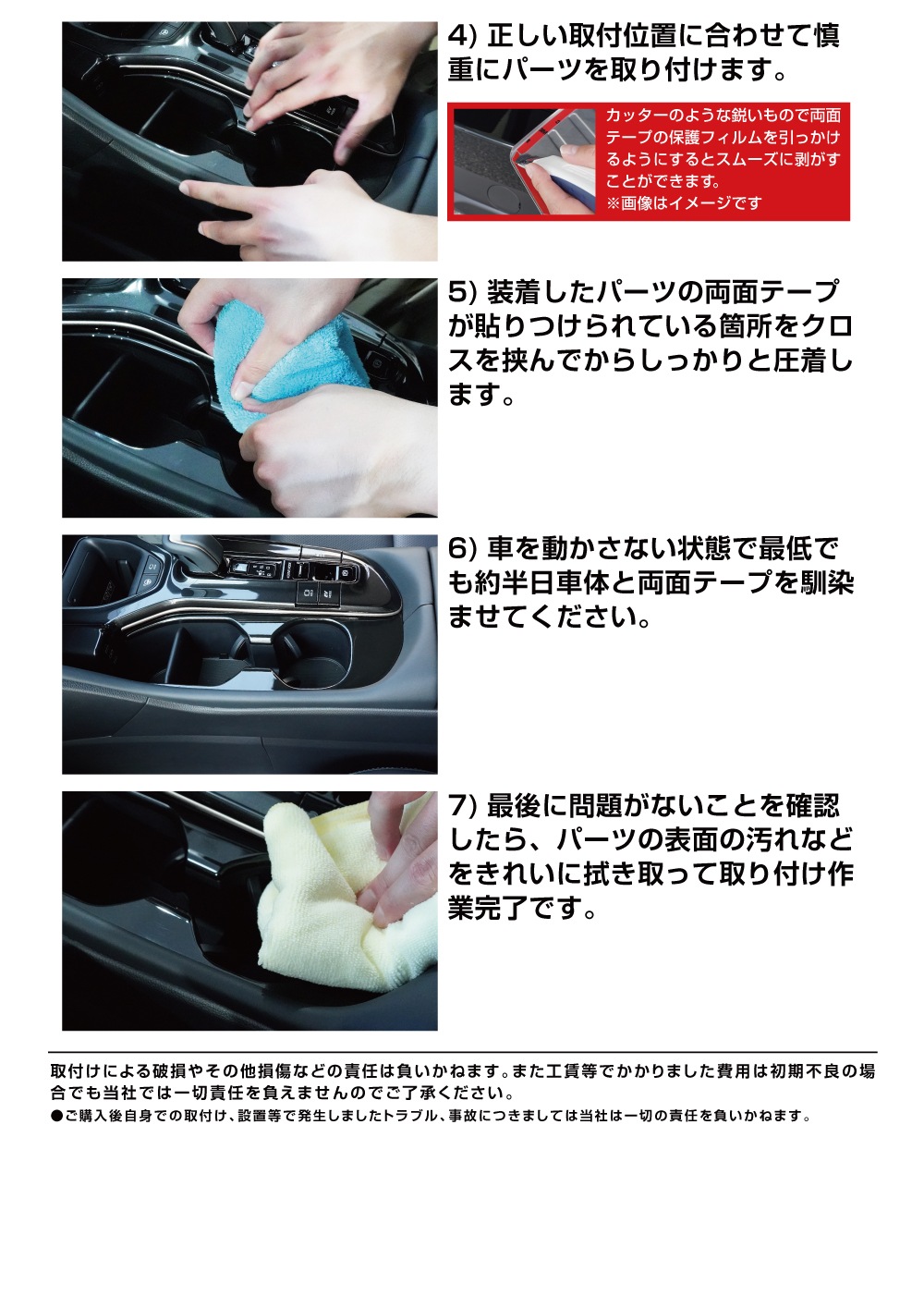 4) 正しい取付位置に合わせて慎重にパーツを取り付けます。

カッターのような鋭いもので両面テープの保護フィルムを引っかけるようにするとスムーズに剥がすことができます。
※画像はイメージです

5) 装着したパーツの両面テープが貼りつけられている箇所をクロスを挟んでからしっかりと圧着します。

6) 車を動かさない状態で最低でも約半日車体と両面テープを馴染ませてください。

7) 最後に問題がないことを確認したら、パーツの表面の汚れなどをきれいに拭き取って取り付け作業完了です。

取付けによる破損やその他損傷などの責任は負いかねます。また工賃等でかかりました費用は初期不良の場合でも当社では一切責任を負えませんのでご了承ください。
●ご購入後自身での取付け、設置等で発生しましたトラブル、事故につきましては当社は一切の責任を負いかねます。