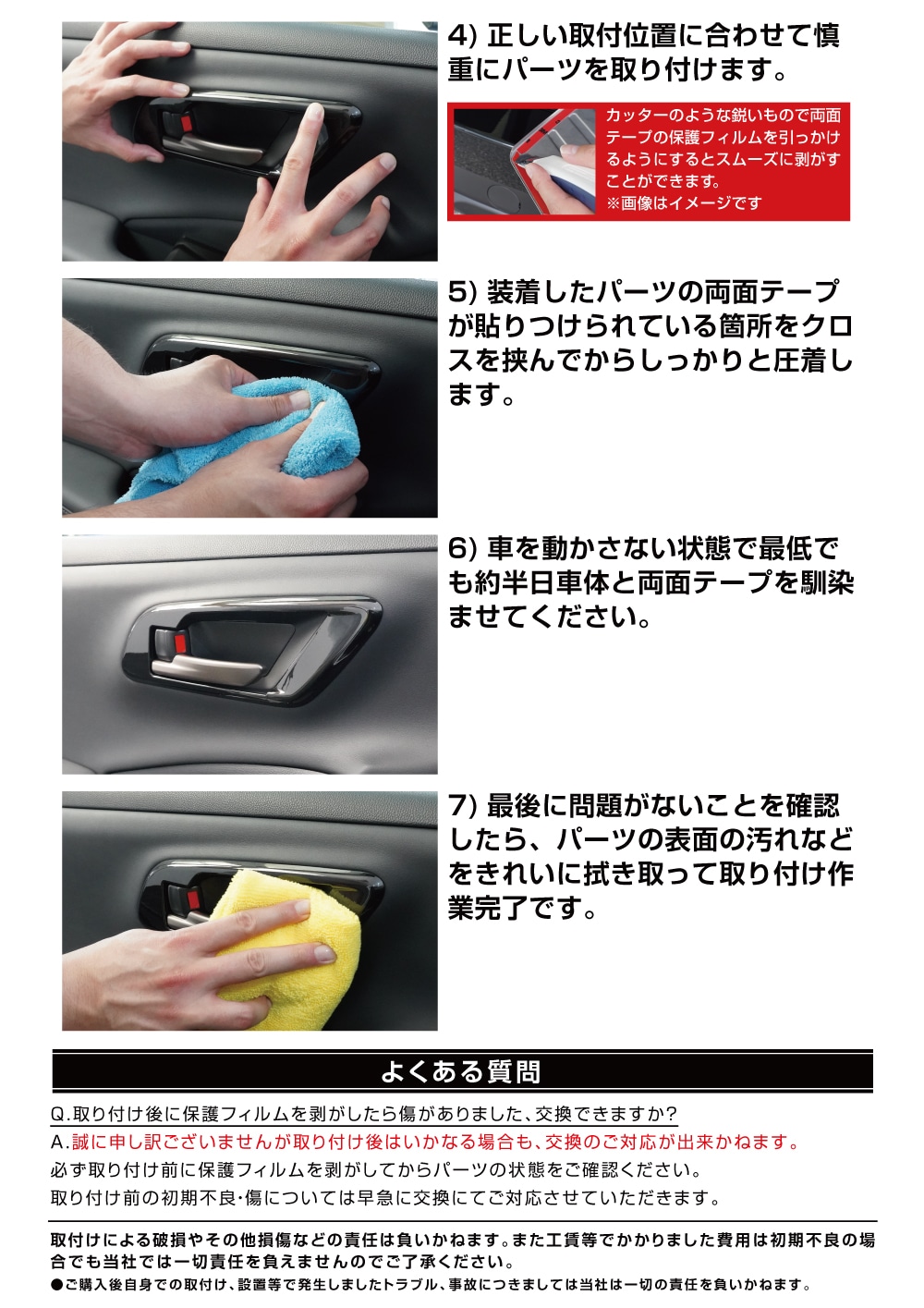 4) 正しい取付位置に合わせて慎重にパーツを取り付けます。

カッターのような鋭いもので両面テープの保護フィルムを引っかけるようにするとスムーズに剥がすことができます。
※画像はイメージです

5) 装着したパーツの両面テープが貼りつけられている箇所をクロスを挟んでからしっかりと圧着します。

6) 車を動かさない状態で最低でも約半日車体と両面テープを馴染ませてください。

7) 最後に問題がないことを確認したら、パーツの表面の汚れなどをきれいに拭き取って取り付け作業完了です。

よくある質問

Q.取り付け後に保護フィルムを剥がしたら傷がありました、交換できますか?
A.誠に申し訳ございませんが取り付け後はいかなる場合も、交換のご対応が出来かねます。
必ず取り付け前に保護フィルムを剥がしてからパーツの状態をご確認ください。
取り付け前の初期不良･傷については早急に交換にてご対応させていただきます。

取付けによる破損やその他損傷などの責任は負いかねます。また工賃等でかかりました費用は初期不良の場合でも当社では一切責任を負えませんのでご了承ください。
●ご購入後自身での取付け、設置等で発生しましたトラブル、事故につきましては当社は一切の責任を負いかねます。