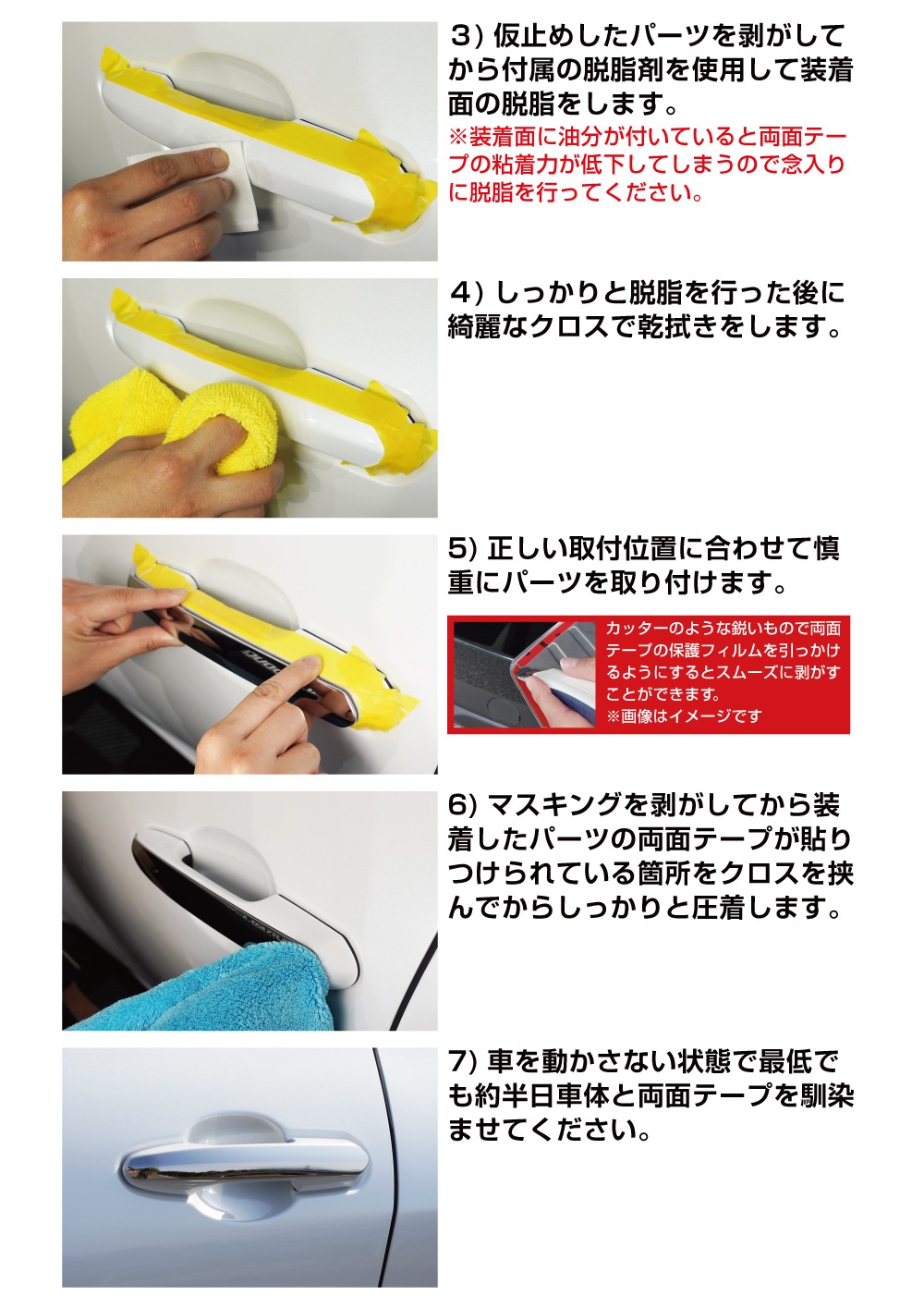 3）仮止めしたパーツを剥がしてから付属の脱脂剤を使用して装着面の脱脂をします。

※装着面に油分が付いていると両面テープの粘着力が低下してしまうので念入りに脱脂を行ってください。

4）しっかりと脱脂を行った後に綺麗なクロスで乾拭きをします。

5) 正しい取付位置に合わせて慎重にパーツを取り付けます。

カッターのような鋭いもので両面テープの保護フィルムを引っかけるようにするとスムーズに剥がすことができます。
※画像はイメージです

6) マスキングを剥がしてから装着したパーツの両面テープが貼りつけられている箇所をクロスを挟んでからしっかりと圧着します。

7) 車を動かさない状態で最低でも約半日車体と両面テープを馴染ませてください。