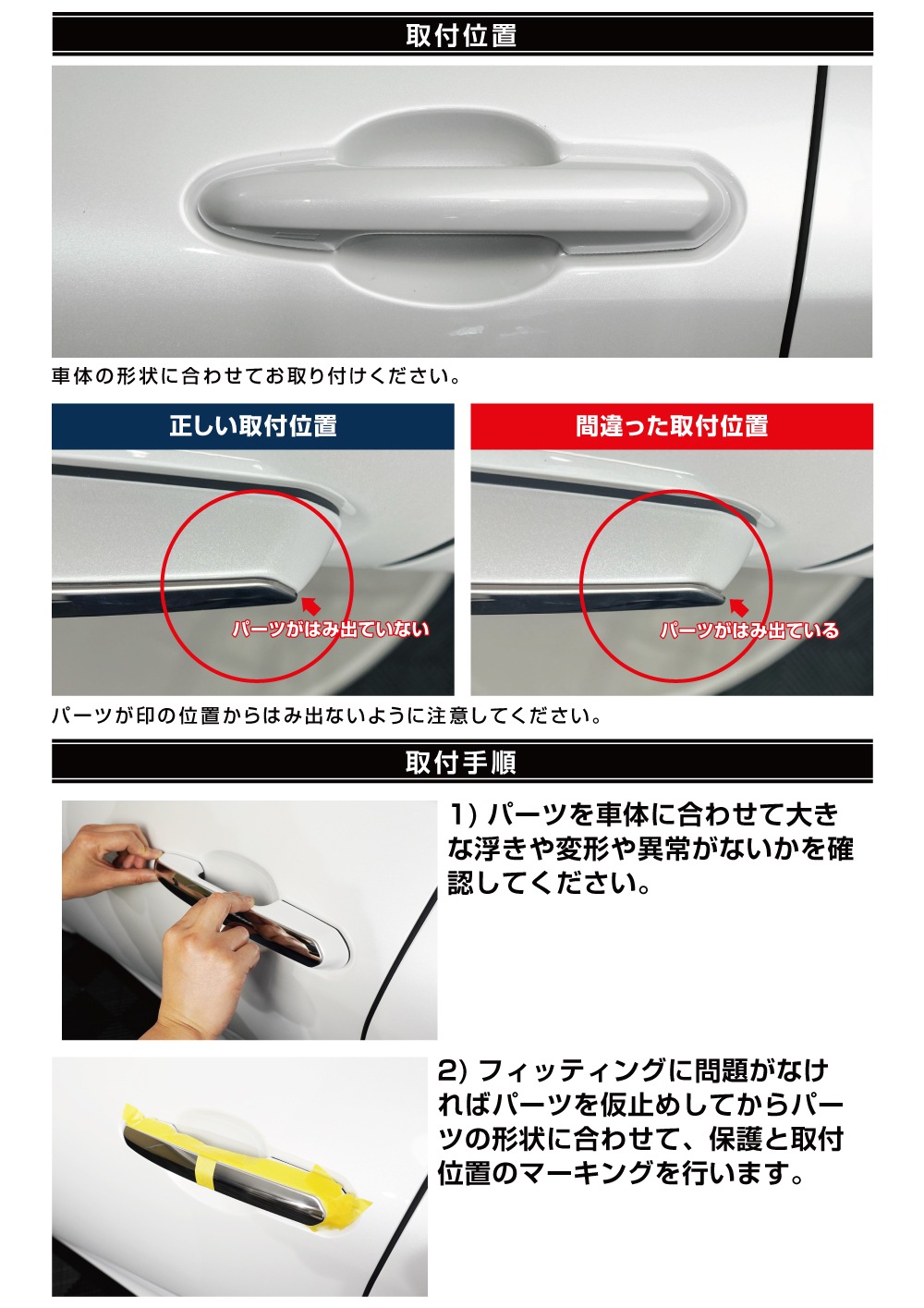 取付位置

車体の形状に合わせてお取り付けください。

正しい取付位置

パーツがはみ出ていない

間違った取付位置

パーツがはみ出ている

パーツが印の位置からはみ出ないように注意してください。

取付手順

1) パーツを車体に合わせて大きな浮きや変形や異常がないかを確認してください。

2) フィッティングに問題がなければパーツを仮止めしてからパーツの形状に合わせて、保護と取付位置のマーキングを行います。