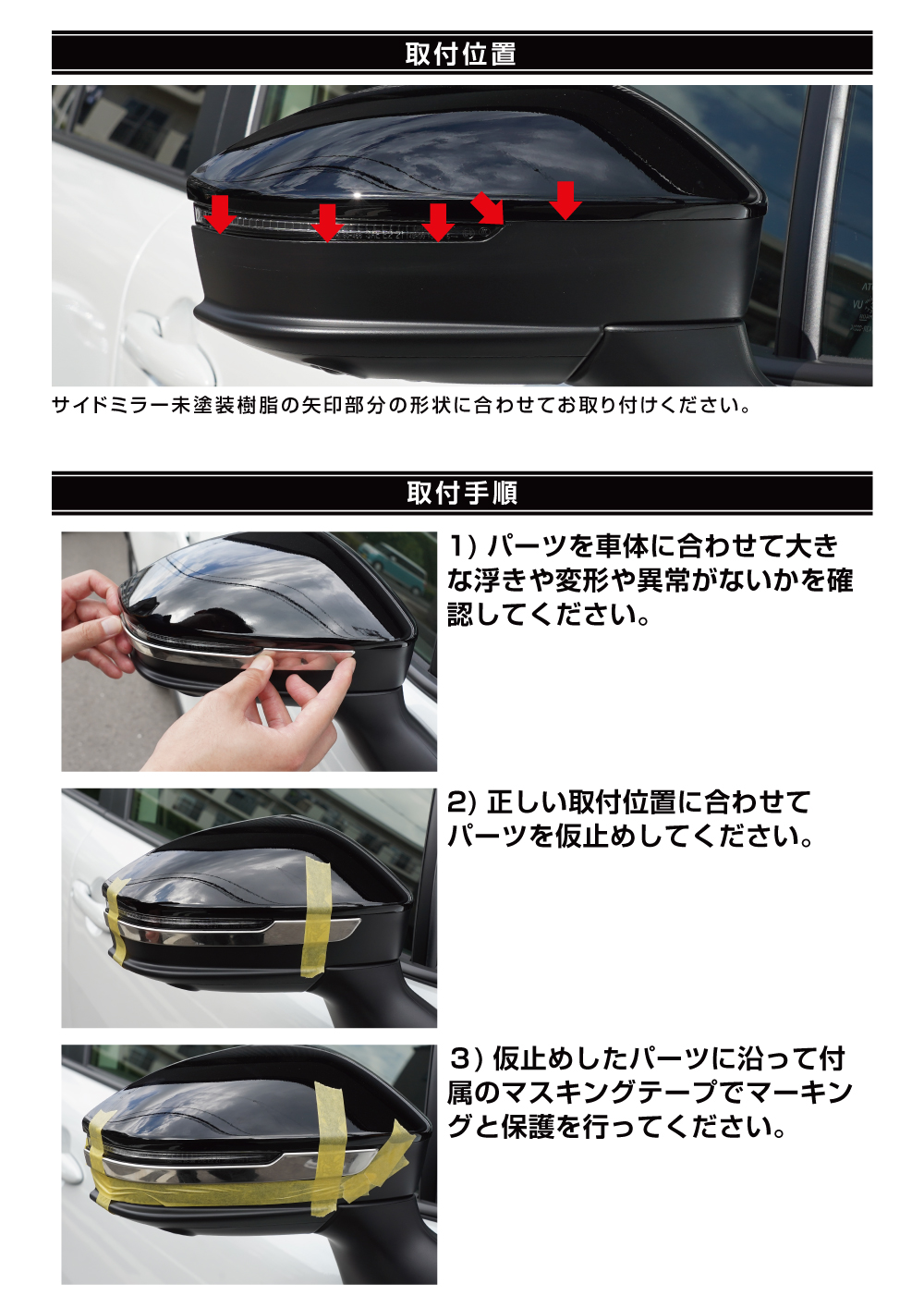 取付位置

サイドミラー未塗装樹脂の矢印部分の形状に合わせてお取り付けください。

取付手順

1) パーツを車体に合わせて大きな浮きや変形や異常がないかを確認してください。

2) 正しい取付位置に合わせてパーツを仮止めしてください。

3) 仮止めしたパーツに沿って付属のマスキングテープでマーキングと保護を行ってください。