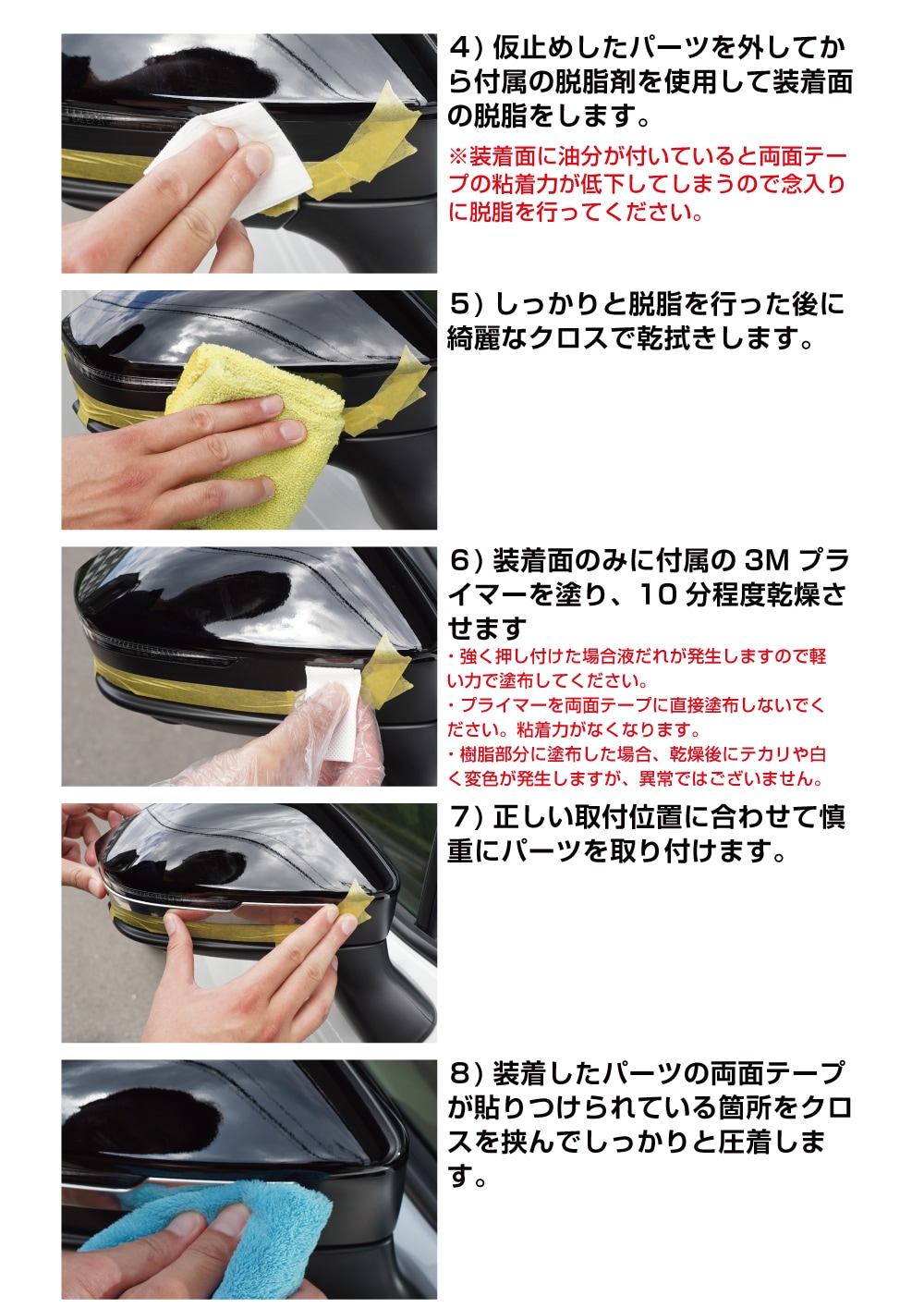 4）仮止めしたパーツを外してから付属の脱脂剤を使用して装着面の脱脂をします。

※装着面に油分が付いていると両面テープの粘着力が低下してしまうので念入りに脱脂を行ってください。

5）しっかりと脱脂を行った後に綺麗なクロスで乾拭きします。

6）装着面のみに付属の 3M プライマーを塗り、10 分程度乾燥させます

・強く押し付けた場合液だれが発生しますので軽い力で塗布してください。
・プライマーを両面テープに直接塗布しないでください。粘着力がなくなります。
・樹脂部分に塗布した場合、乾燥後にテカリや白く変色が発生しますが、異常ではございません。

7）正しい取付位置に合わせて慎重にパーツを取り付けます。

8）装着したパーツの両面テープが貼りつけられている箇所をクロスを挟んでしっかりと圧着します。