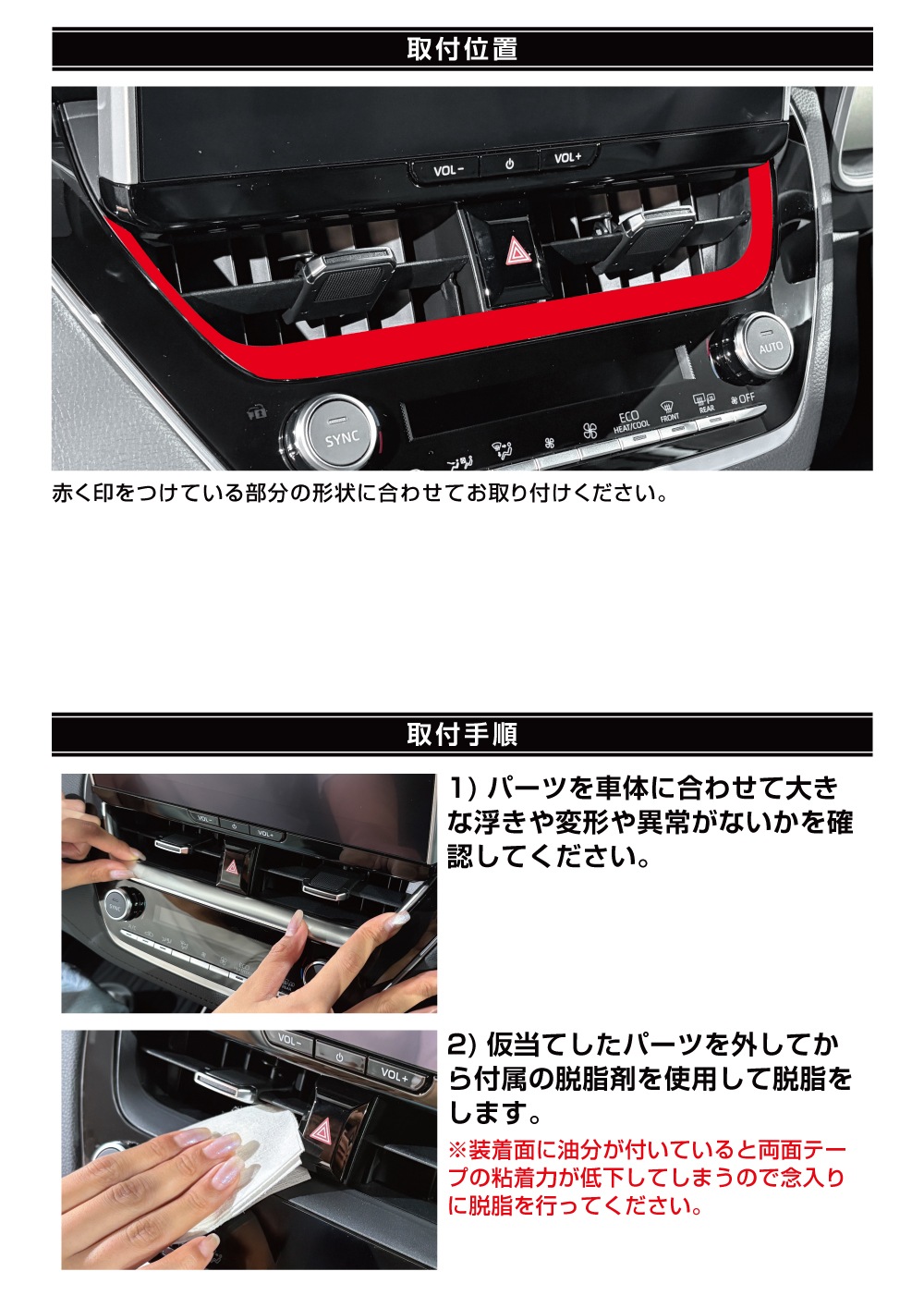 取付位置

VOL- VOL+

AUTO

SYNC

ECO HEAT/COOL FRONT REAR OFF

赤く印をつけている部分の形状に合わせてお取り付けください。

取付手順

VOL- VOL+

1) パーツを車体に合わせて大きな浮きや変形や異常がないかを確認してください。

VOL- VOL+

2) 仮当てしたパーツを外してから付属の脱脂剤を使用して脱脂をします。

※装着面に油分が付いていると両面テープの粘着力が低下してしまうので念入りに脱脂を行ってください。