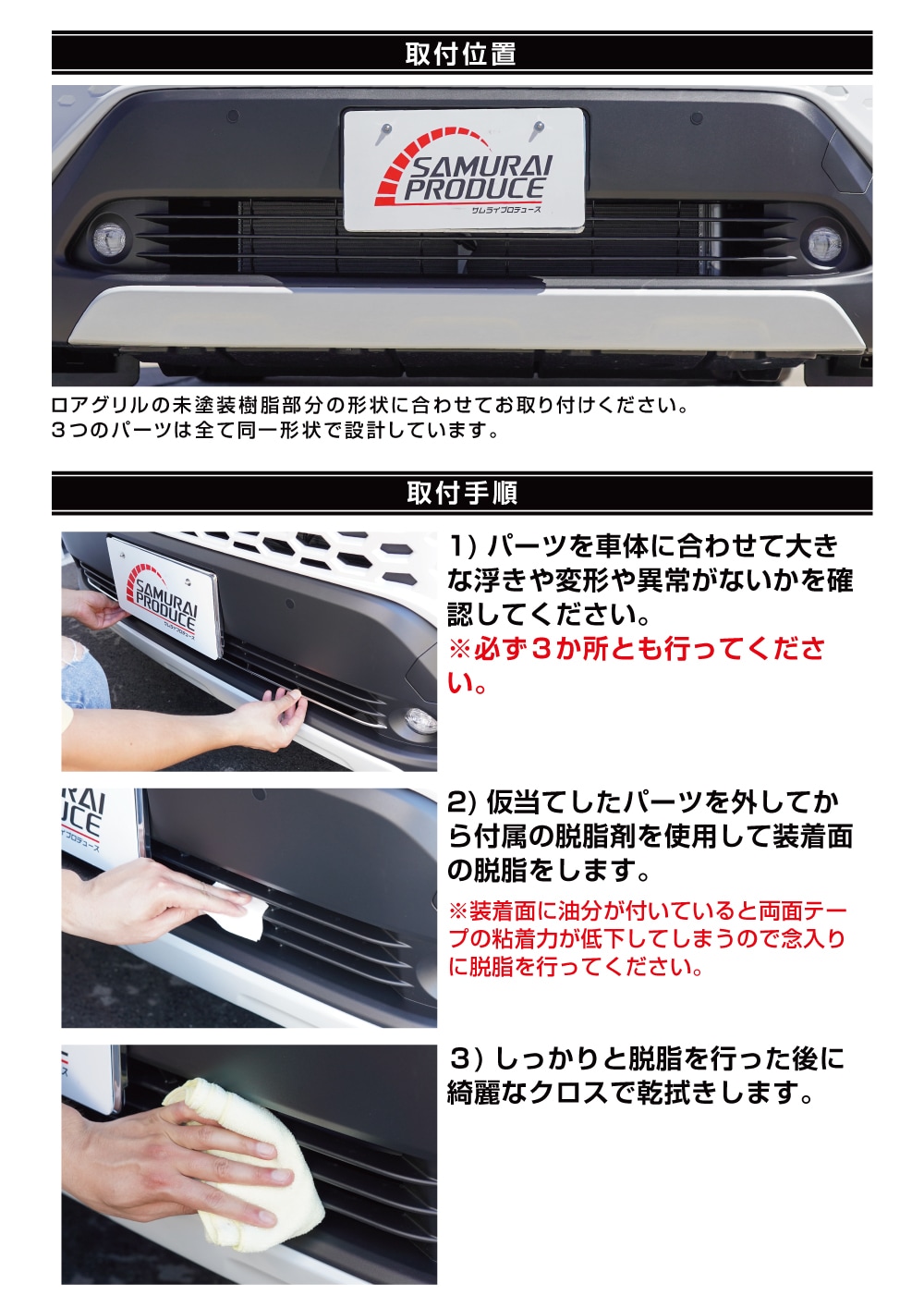 取付位置

SAMURAI PRODUCE
サムライプロデュース

ロアグリルの未塗装樹脂部分の形状に合わせてお取り付けください。
３つのパーツは全て同一形状で設計しています。

取付手順

SAMURAI PRODUCE
サムライプロデュース

1) パーツを車体に合わせて大きな浮きや変形や異常がないかを確認してください。
※必ず３か所とも行ってください。

2) 仮当てしたパーツを外してから付属の脱脂剤を使用して装着面の脱脂をします。
※装着面に油分が付いていると両面テープの粘着力が低下してしまうので念入りに脱脂を行ってください。

3) しっかりと脱脂を行った後に綺麗なクロスで乾拭きします。