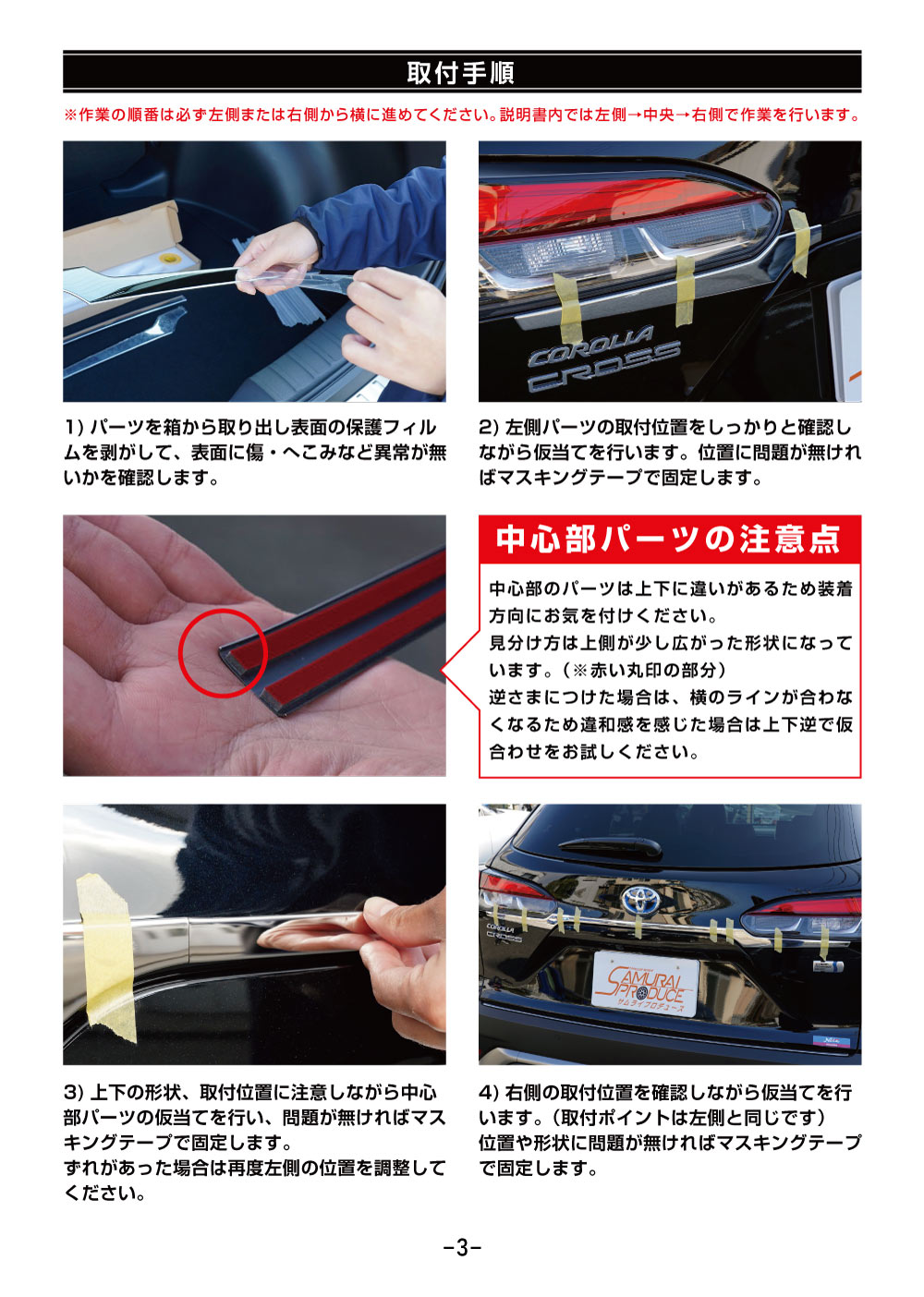 取付手順

※作業の順番は必ず左側または右側から横に進めてください。説明書内では左側→中央→右側で作業を行います。

COROLLA CROSS

1) パーツを箱から取り出し表面の保護フィルムを剥がして、表面に傷・へこみなど異常が無いかを確認します。

2) 左側パーツの取付位置をしっかりと確認しながら仮当てを行います。位置に問題が無ければマスキングテープで固定します。

中心部パーツの注意点

中心部のパーツは上下に違いがあるため装着方向にお気を付けください。
見分け方は上側が少し広がった形状になっています。(※赤い丸印の部分)
逆さまにつけた場合は、横のラインが合わなくなるため違和感を感じた場合は上下逆で仮合わせをお試しください。

COROLLA CROSS
SAMURAI PRODUCE
サムライプロデュース

3) 上下の形状、取付位置に注意しながら中心部パーツの仮当てを行い、問題が無ければマスキングテープで固定します。
ずれがあった場合は再度左側の位置を調整してください。

4) 右側の取付位置を確認しながら仮当てを行います。(取付ポイントは左側と同じです)
位置や形状に問題が無ければマスキングテープで固定します。

-3-