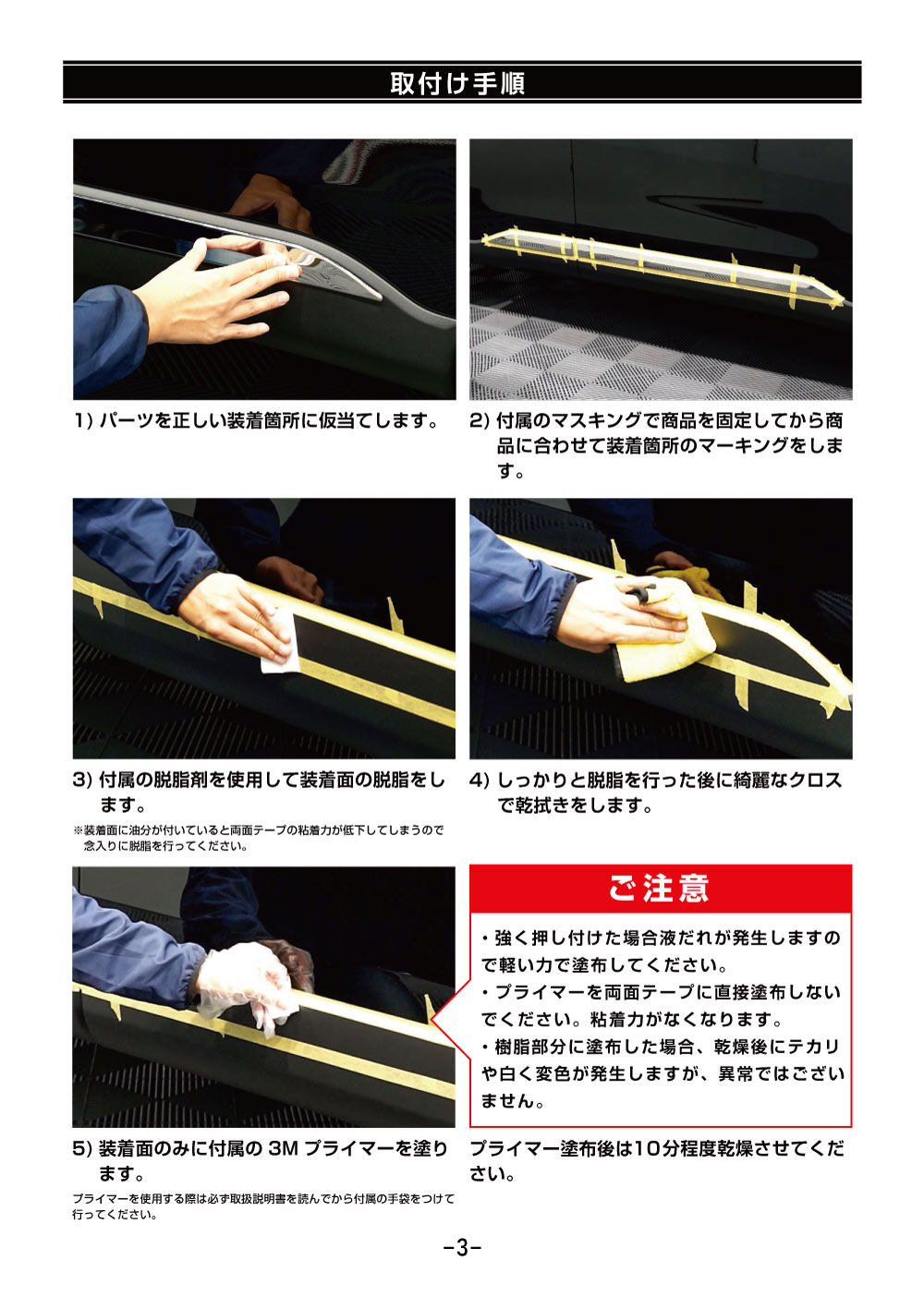 取付け手順

1) パーツを正しい装着箇所に仮当てします。

2) 付属のマスキングで商品を固定してから商品に合わせて装着箇所のマーキングをします。

3) 付属の脱脂剤を使用して装着面の脱脂をします。

※装着面に油分が付いていると両面テープの粘着力が低下してしまうので念入りに脱脂を行ってください。

4) しっかりと脱脂を行った後に綺麗なクロスで乾拭きをします。

5) 装着面のみに付属の 3M プライマーを塗ります。

プライマーを使用する際は必ず取扱説明書を読んでから付属の手袋をつけて行ってください。

ご注意

・強く押し付けた場合液だれが発生しますので軽い力で塗布してください。
・プライマーを両面テープに直接塗布しないでください。粘着力がなくなります。
・樹脂部分に塗布した場合、乾燥後にテカリや白く変色が発生しますが、異常ではございません。

プライマー塗布後は10分程度乾燥させてください。

-3-