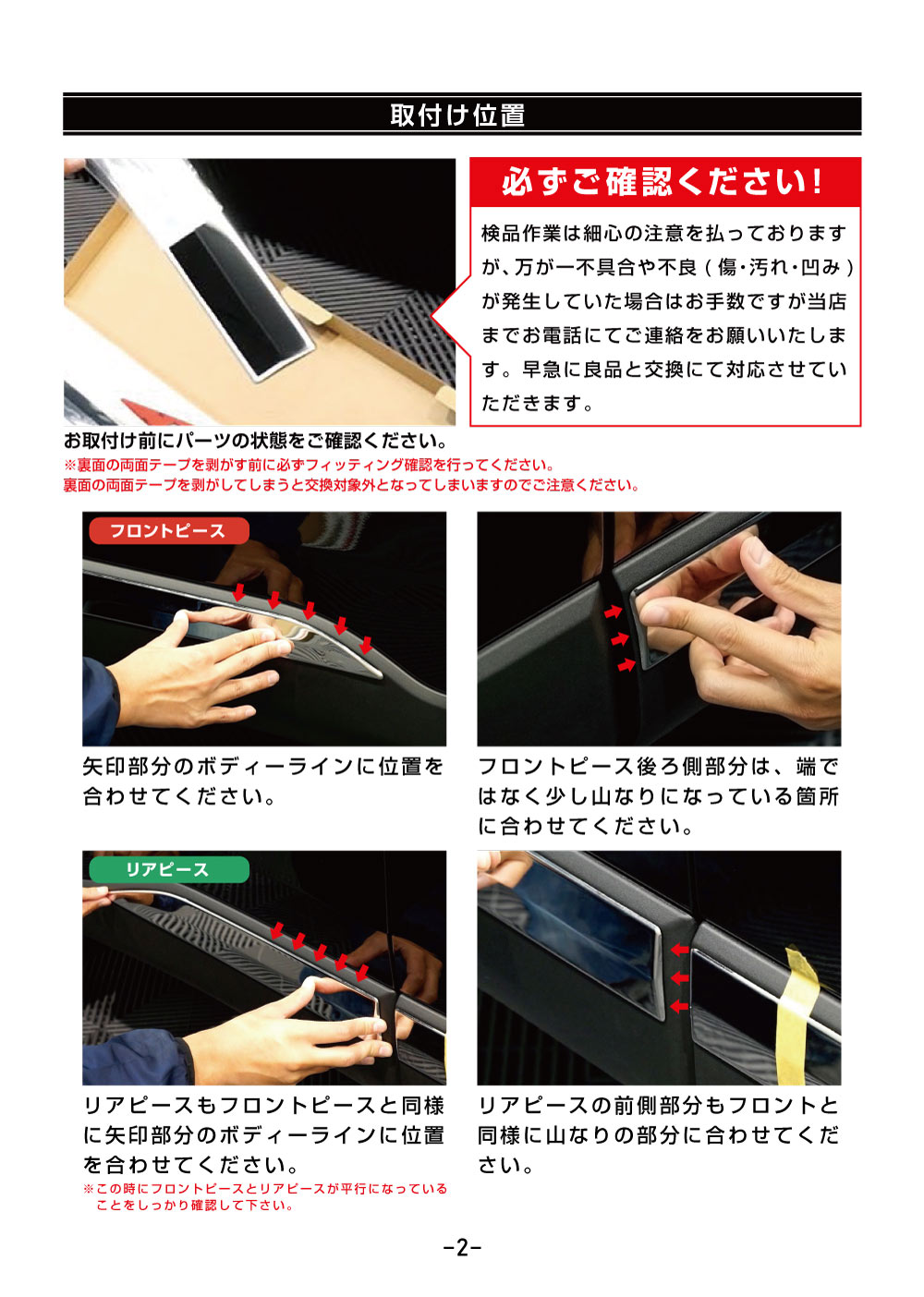 取付け位置

必ずご確認ください!

検品作業は細心の注意を払っておりますが、万が一不具合や不良(傷・汚れ・凹み)が発生していた場合はお手数ですが当店までお電話にてご連絡をお願いいたします。早急に良品と交換にて対応させていただきます。

お取付け前にパーツの状態をご確認ください。
※裏面の両面テープを剥がす前に必ずフィッティング確認を行ってください。
裏面の両面テープを剥がしてしまうと交換対象外となってしまいますのでご注意ください。

フロントピース

矢印部分のボディーラインに位置を合わせてください。

フロントピース後ろ側部分は、端ではなく少し山なりになっている箇所に合わせてください。

リアピース

リアピースもフロントピースと同様に矢印部分のボディーラインに位置を合わせてください。
※この時にフロントピースとリアピースが平行になっていることをしっかり確認して下さい。

リアピースの前側部分もフロントと同様に山なりの部分に合わせてください。

-2-