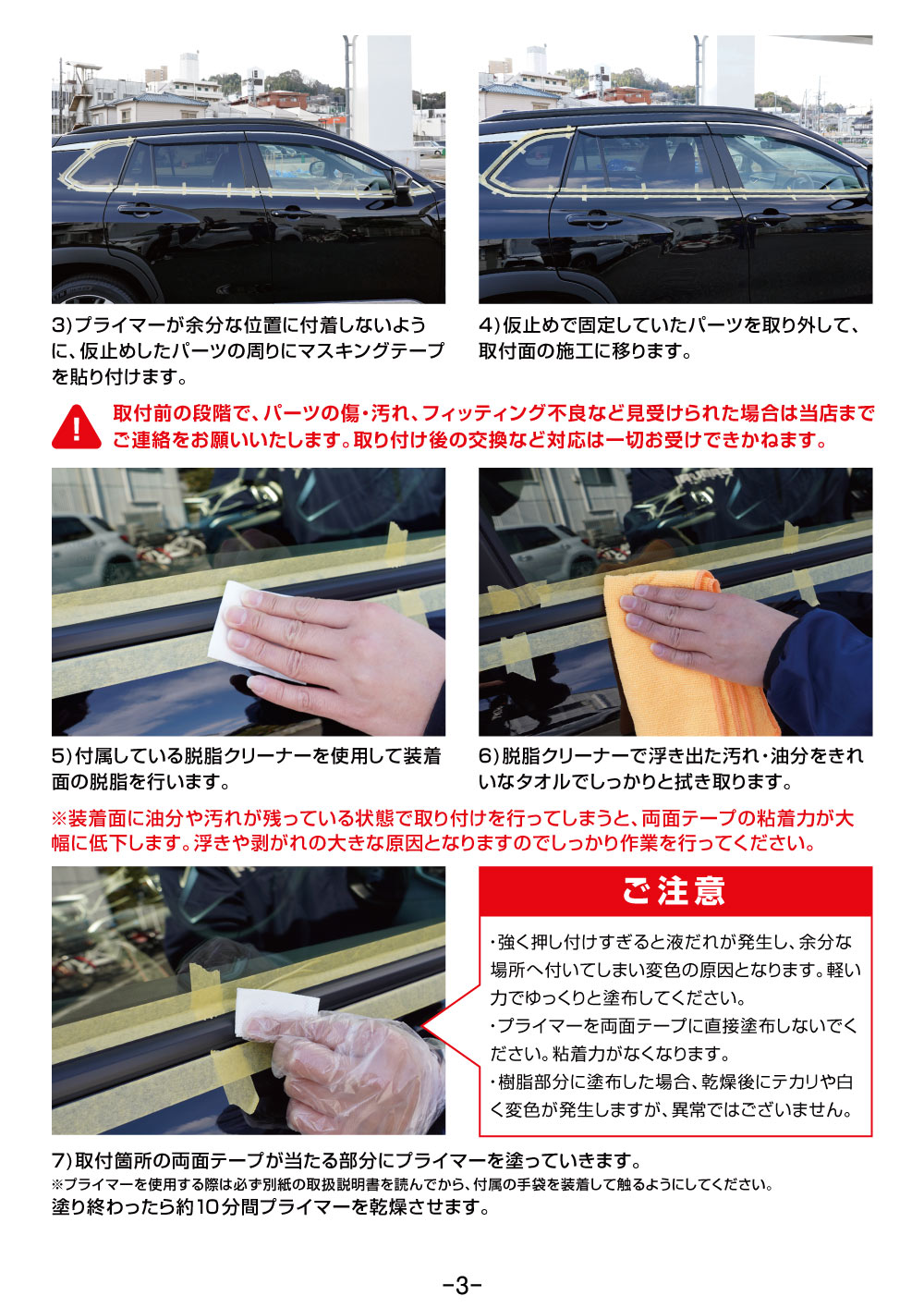 3)プライマーが余分な位置に付着しないように、仮止めしたパーツの周りにマスキングテープを貼り付けます。

4)仮止めで固定していたパーツを取り外して、取付面の施工に移ります。

取付前の段階で、パーツの傷・汚れ、フィッティング不良など見受けられた場合は当店までご連絡をお願いいたします。取り付け後の交換など対応は一切お受けできかねます。

5)付属している脱脂クリーナーを使用して装着面の脱脂を行います。

6)脱脂クリーナーで浮き出た汚れ・油分をきれいなタオルでしっかりと拭き取ります。

※装着面に油分や汚れが残っている状態で取り付けを行ってしまうと、両面テープの粘着力が大幅に低下します。浮きや剥がれの大きな原因となりますのでしっかり作業を行ってください。

ご注意

・強く押し付けすぎると液だれが発生し、余分な場所へ付いてしまい変色の原因となります。軽い力でゆっくりと塗布してください。
・プライマーを両面テープに直接塗布しないでください。粘着力がなくなります。
・樹脂部分に塗布した場合、乾燥後にテカリや白く変色が発生しますが、異常ではございません。

7)取付箇所の両面テープが当たる部分にプライマーを塗っていきます。
※プライマーを使用する際は必ず別紙の取扱説明書を読んでから、付属の手袋を装着して触るようにしてください。
塗り終わったら約10分間プライマーを乾燥させます。

-3-