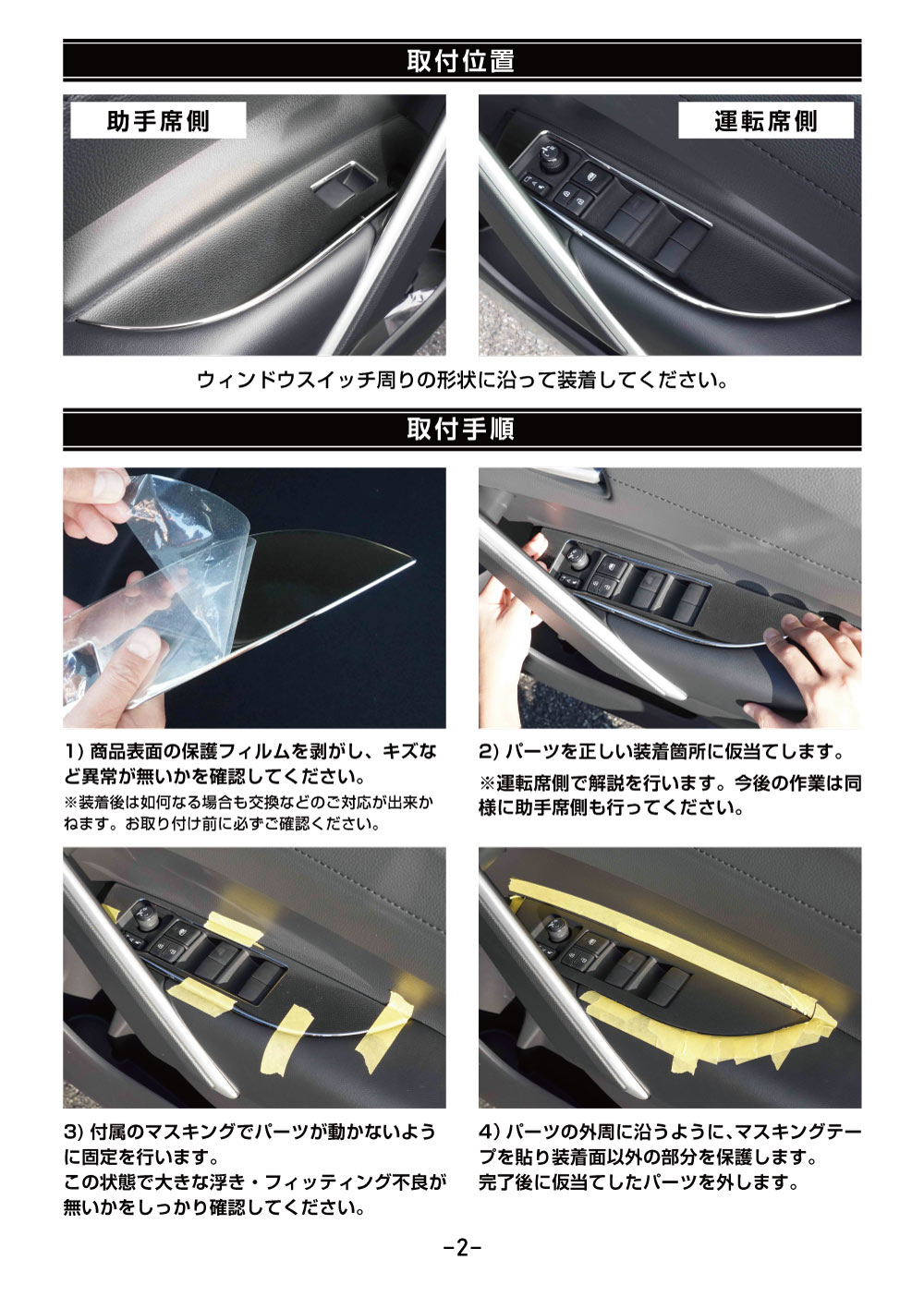 取付位置

助手席側

運転席側

ウィンドウスイッチ周りの形状に沿って装着してください。

取付手順

1) 商品表面の保護フィルムを剥がし、キズなど異常が無いかを確認してください。
※装着後は如何なる場合も交換などのご対応が出来かねます。お取り付け前に必ずご確認ください。

2) パーツを正しい装着箇所に仮当てします。
※運転席側で解説を行います。今後の作業は同様に助手席側も行ってください。

3) 付属のマスキングでパーツが動かないように固定を行います。
この状態で大きな浮き・フィッティング不良が無いかをしっかり確認してください。

4) パーツの外周に沿うように、マスキングテープを貼り装着面以外の部分を保護します。
完了後に仮当てしたパーツを外します。

-2-