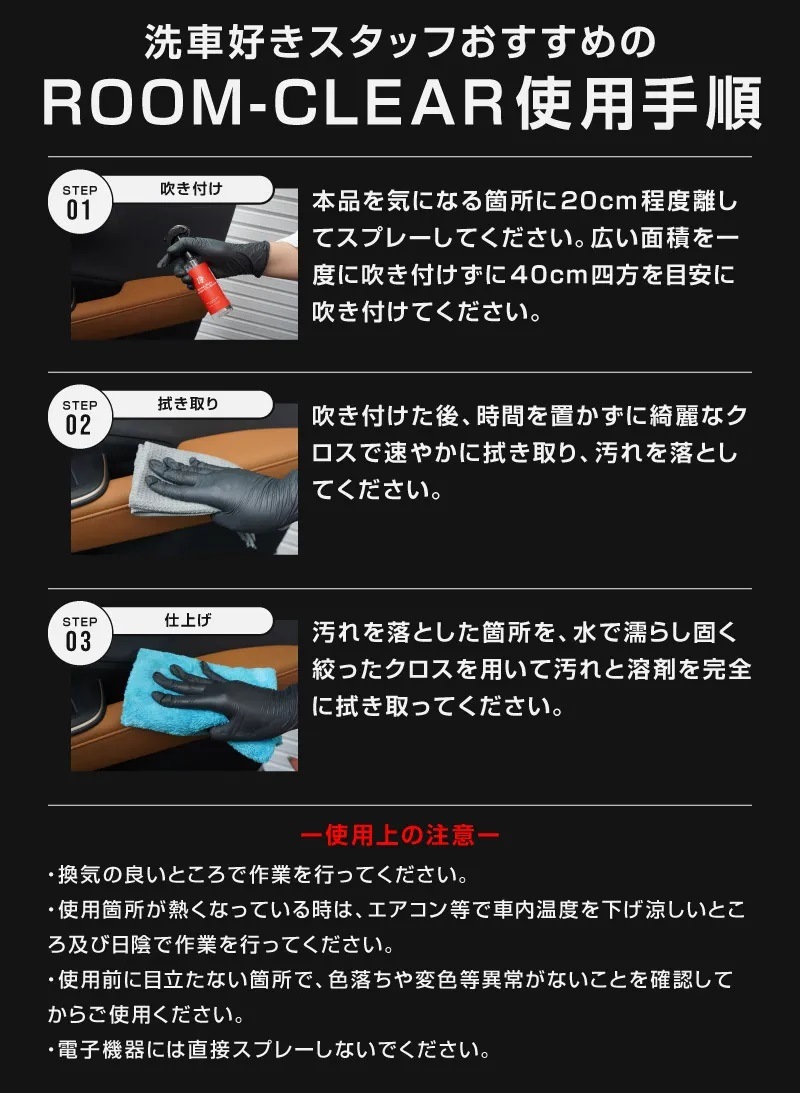 洗車好きスタッフおすすめの
ROOM-CLEAR使用手順

STEP 01
吹き付け

本品を気になる箇所に20cm程度離してスプレーしてください。広い面積を一度に吹き付けずに40cm四方を目安に吹き付けてください。

STEP 02
拭き取り

吹き付けた後、時間を置かずに綺麗なクロスで速やかに拭き取り、汚れを落としてください。

STEP 03
仕上げ

汚れを落とした箇所を、水で濡らし固く絞ったクロスを用いて汚れと溶剤を完全に拭き取ってください。

ー使用上の注意ー

・換気の良いところで作業を行ってください。
・使用箇所が熱くなっている時は、エアコン等で車内温度を下げ涼しいところ及び日陰で作業を行ってください。
・使用前に目立たない箇所で、色落ちや変色等異常がないことを確認してからご使用ください。
・電子機器には直接スプレーしないでください。