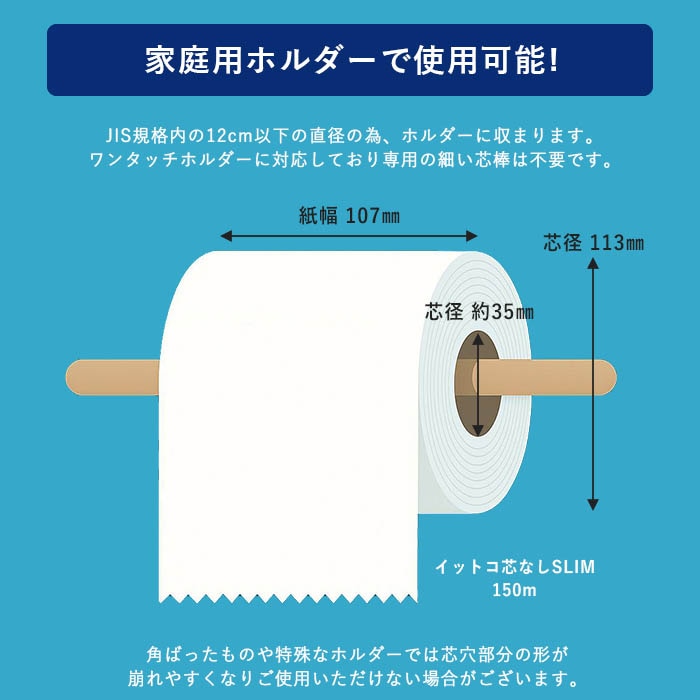 家庭用ホルダーで使用可能!

JIS規格内の12cm以下の直径の為、ホルダーに収まります。
ワンタッチホルダーに対応しており専用の細い芯棒は不要です。

紙幅 107㎜

芯径 113㎜

芯径 約35㎜

イットコ芯なしSLIM
150m

角ばったものや特殊なホルダーでは芯穴部分の形が
崩れやすくなりご使用いただけない場合がございます。