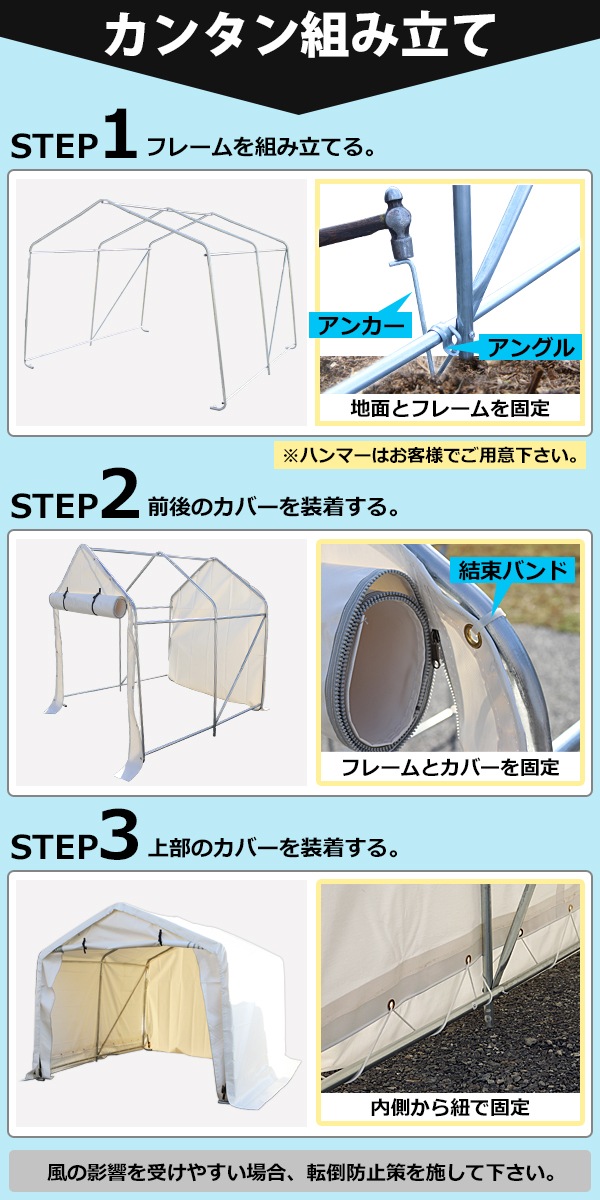 カンタン組み立て

STEP1 フレームを組み立てる。

アンカー
アングル
地面とフレームを固定

※ハンマーはお客様でご用意下さい。

STEP2 前後のカバーを装着する。

結束バンド
フレームとカバーを固定

STEP3 上部のカバーを装着する。

内側から紐で固定

風の影響を受けやすい場合、転倒防止策を施して下さい。