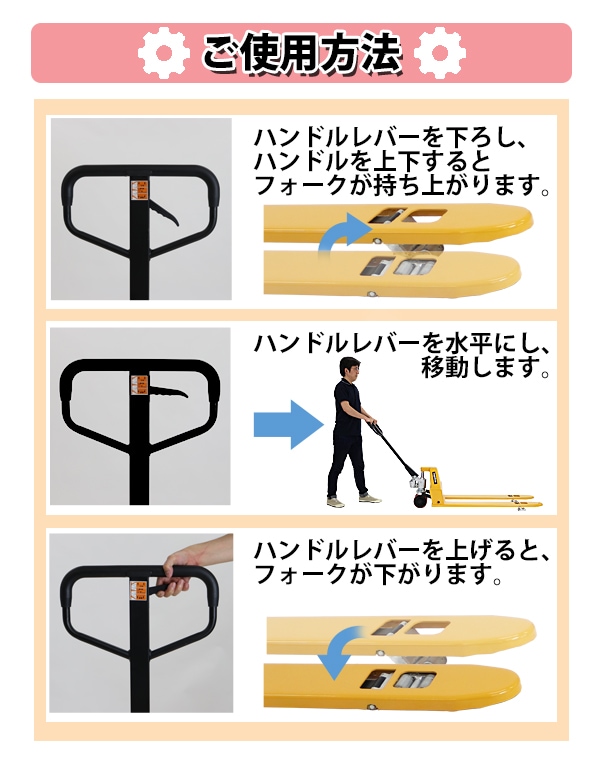 ご使用方法

ハンドルレバーを下ろし、ハンドルを上下するとフォークが持ち上がります。

ハンドルレバーを水平にし、移動します。

ハンドルレバーを上げると、フォークが下がります。