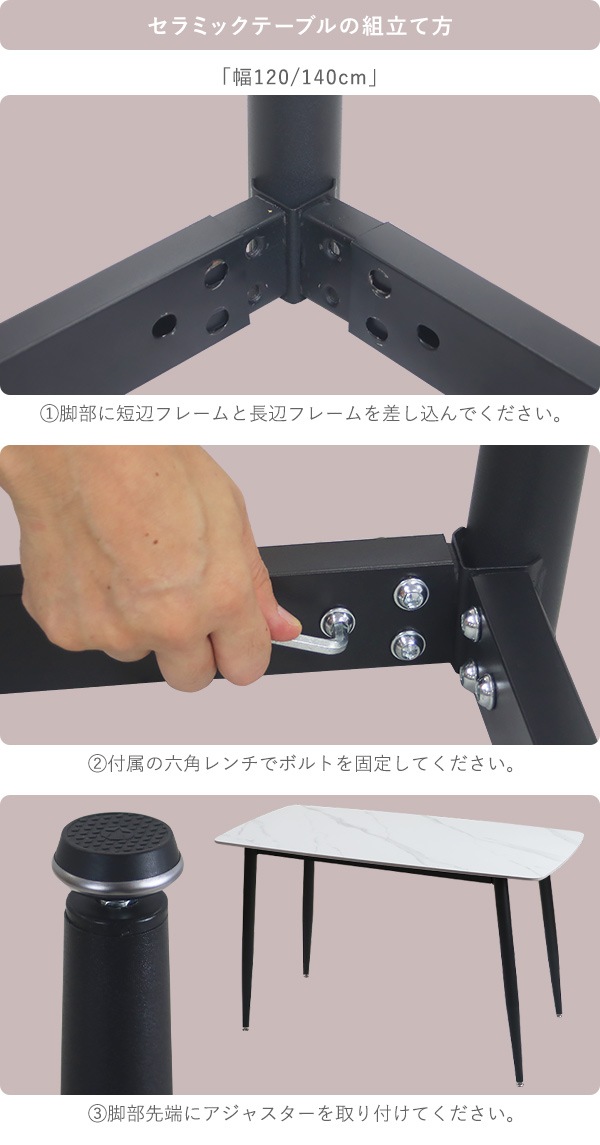 セラミックテーブルの組立て方

「幅120/140cm」

①脚部に短辺フレームと長辺フレームを差し込んでください。

②付属の六角レンチでボルトを固定してください。

③脚部先端にアジャスターを取り付けてください。