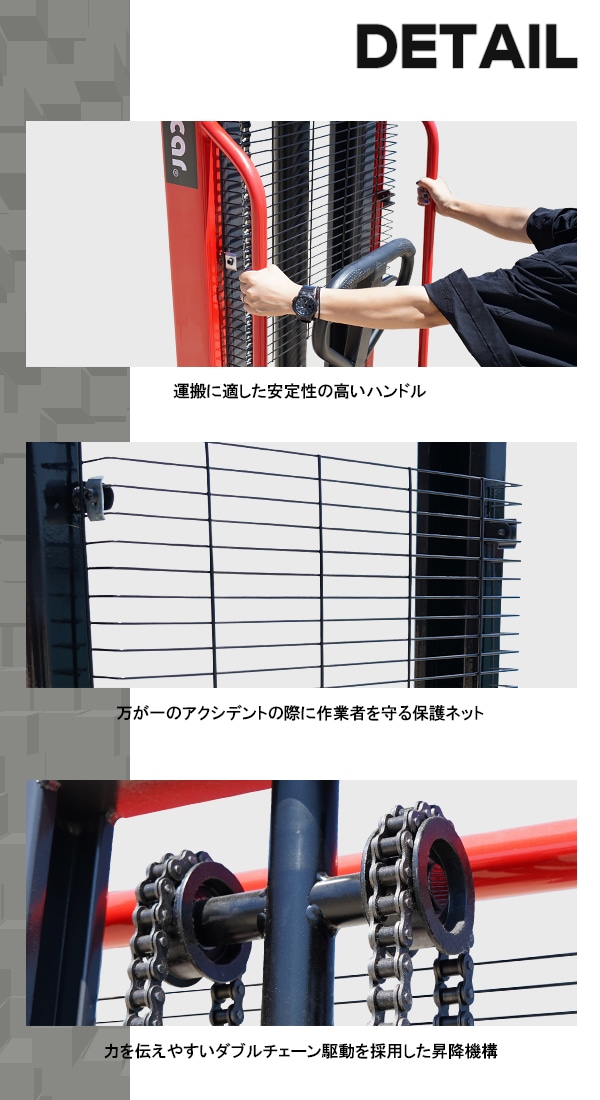 DETAIL

car

運搬に適した安定性の高いハンドル

万が一のアクシデントの際に作業者を守る保護ネット

力を伝えやすいダブルチェーン駆動を採用した昇降機構