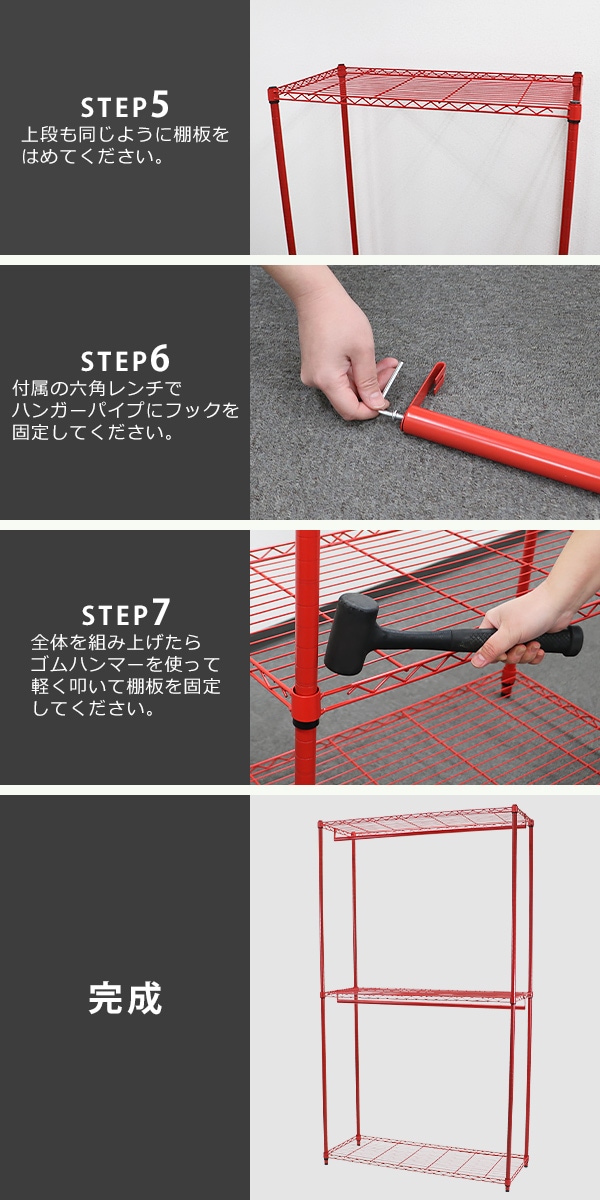 STEP5
上段も同じように棚板をはめてください。

STEP6
付属の六角レンチでハンガーパイプにフックを固定してください。

STEP7
全体を組み上げたらゴムハンマーを使って軽く叩いて棚板を固定してください。

完成