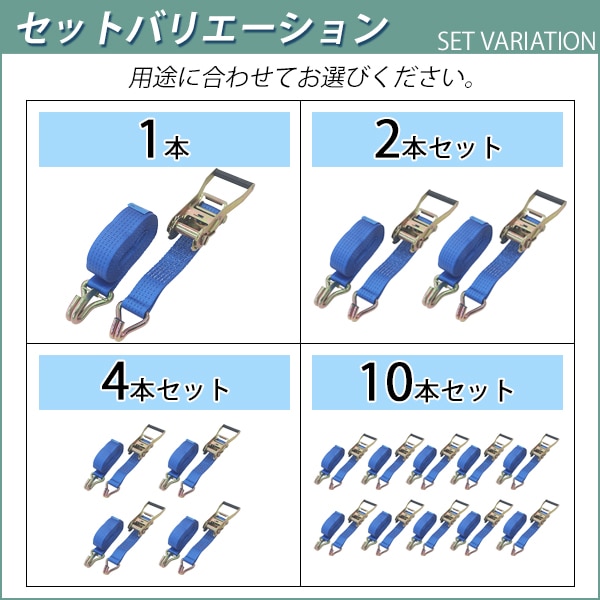 セットバリエーション
SET VARIATION

用途に合わせてお選びください。

1本

2本セット

4本セット

10本セット