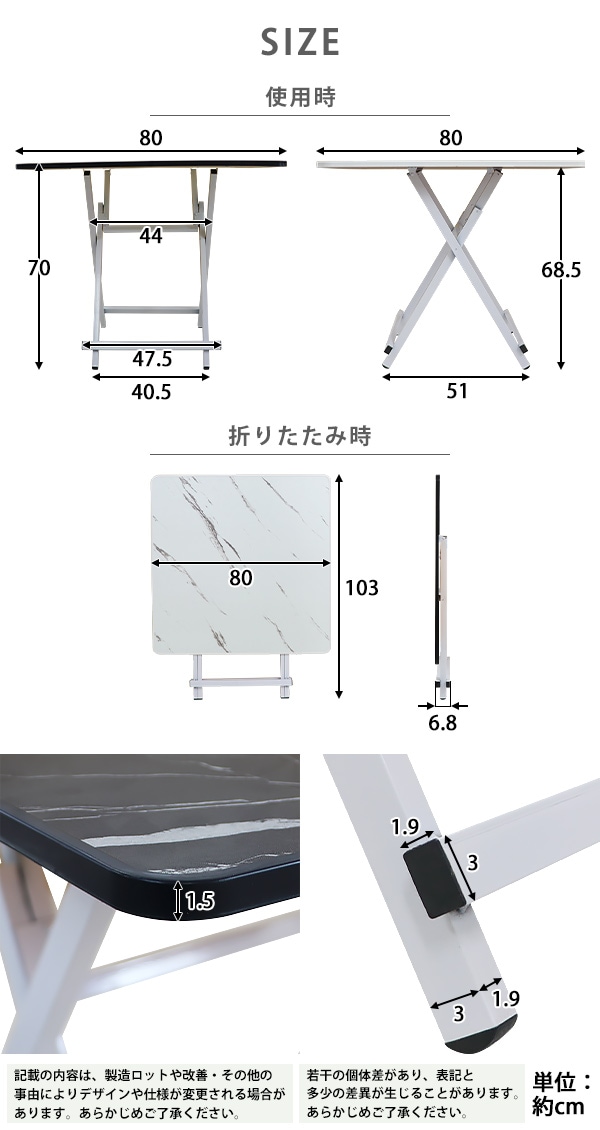 SIZE

使用時

80

44

70

47.5

40.5

80

68.5

51

折りたたみ時

80

103

6.8

1.5

1.9

3

3

1.9

記載の内容は、製造ロットや改善・その他の事由によりデザインや仕様が変更される場合があります。あらかじめご了承ください。

若干の個体差があり、表記と多少の差異が生じることがあります。あらかじめご了承ください。

単位：約cm