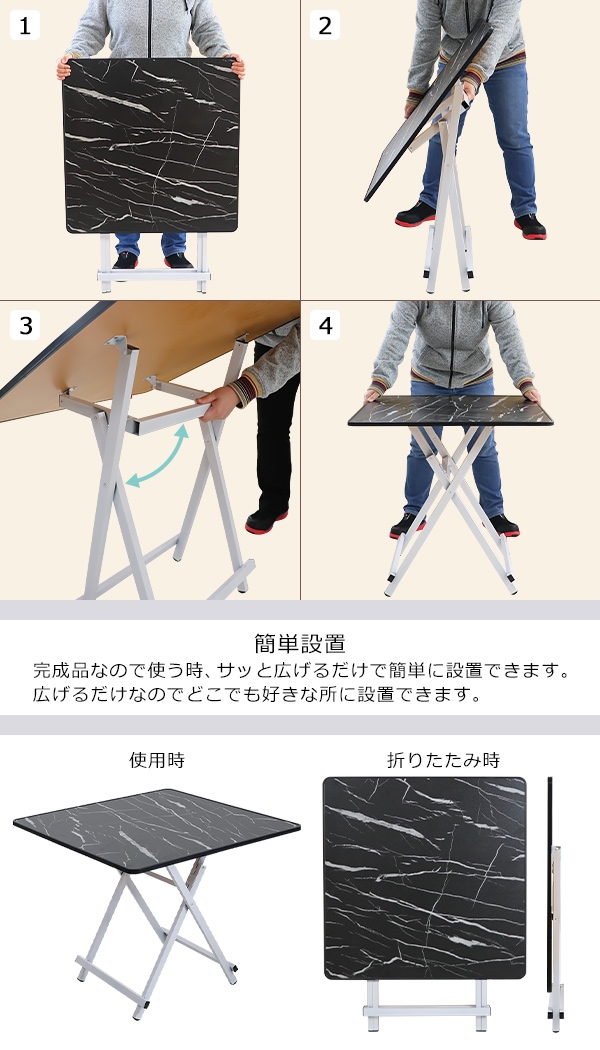 1

2

3

4

簡単設置

完成品なので使う時、サッと広げるだけで簡単に設置できます。
広げるだけなのでどこでも好きな所に設置できます。

使用時

折りたたみ時