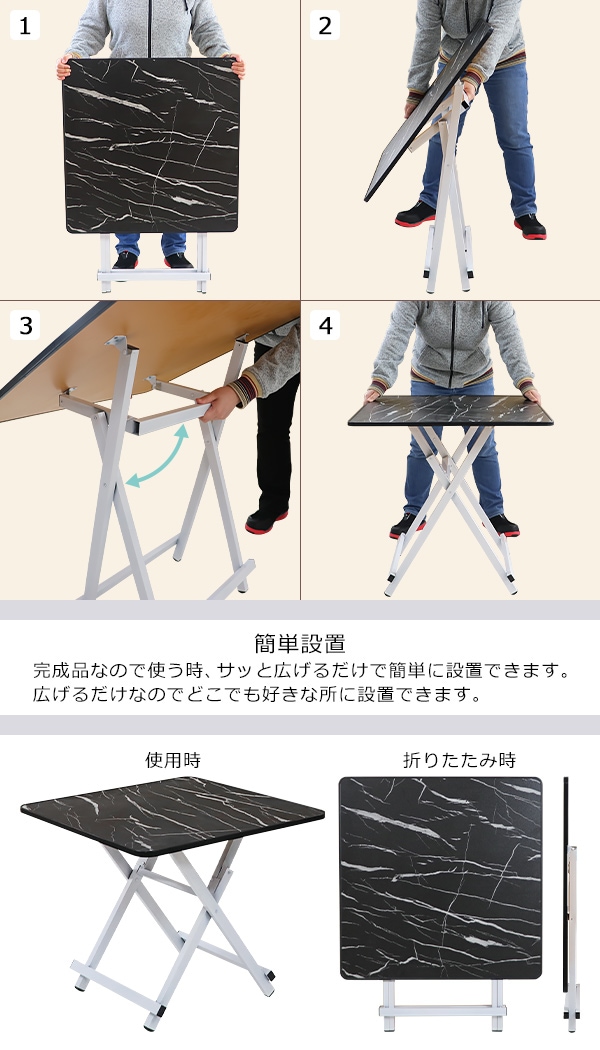 1

2

3

4

簡単設置

完成品なので使う時、サッと広げるだけで簡単に設置できます。
広げるだけなのでどこでも好きな所に設置できます。

使用時

折りたたみ時