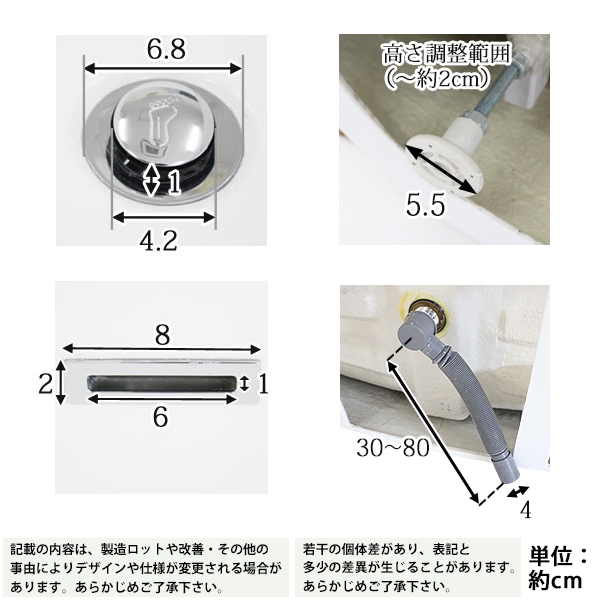 6.8

1

4.2

高さ調整範囲
(～約2cm)

5.5

8

2

1

6

30~80

4

記載の内容は、製造ロットや改善・その他の事由によりデザインや仕様が変更される場合があります。あらかじめご了承下さい。

若干の個体差があり、表記と多少の差異が生じることがあります。あらかじめご了承下さい。

単位：約cm