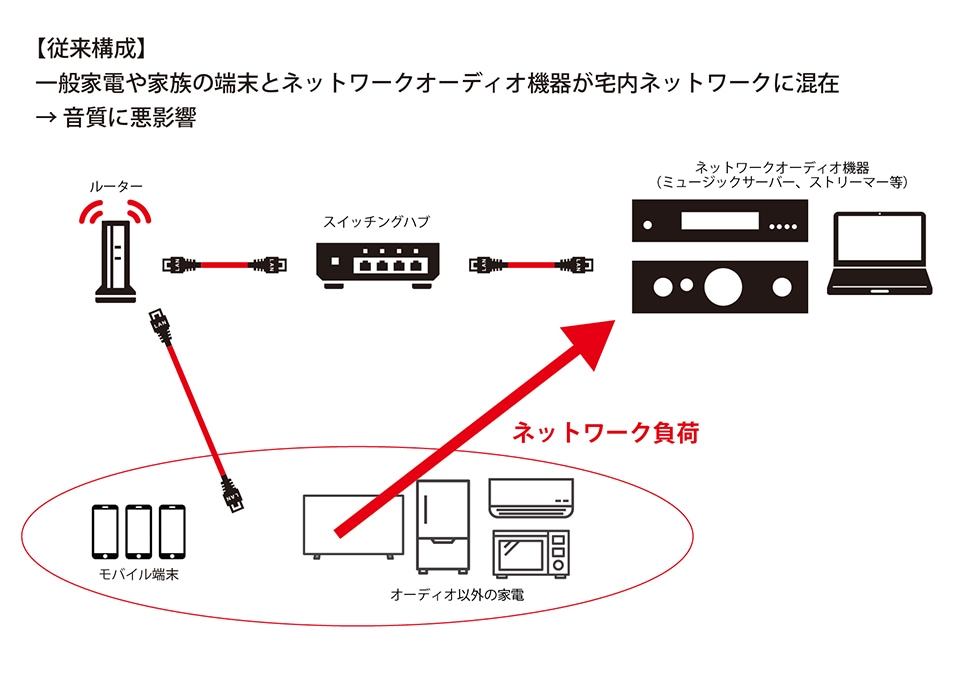 【従来構成】
一般家電や家族の端末とネットワークオーディオ機器が宅内ネットワークに混在
→ 音質に悪影響

ルーター

スイッチングハブ

ネットワークオーディオ機器
（ミュージックサーバー、ストリーマー等）

ネットワーク負荷

モバイル端末

オーディオ以外の家電